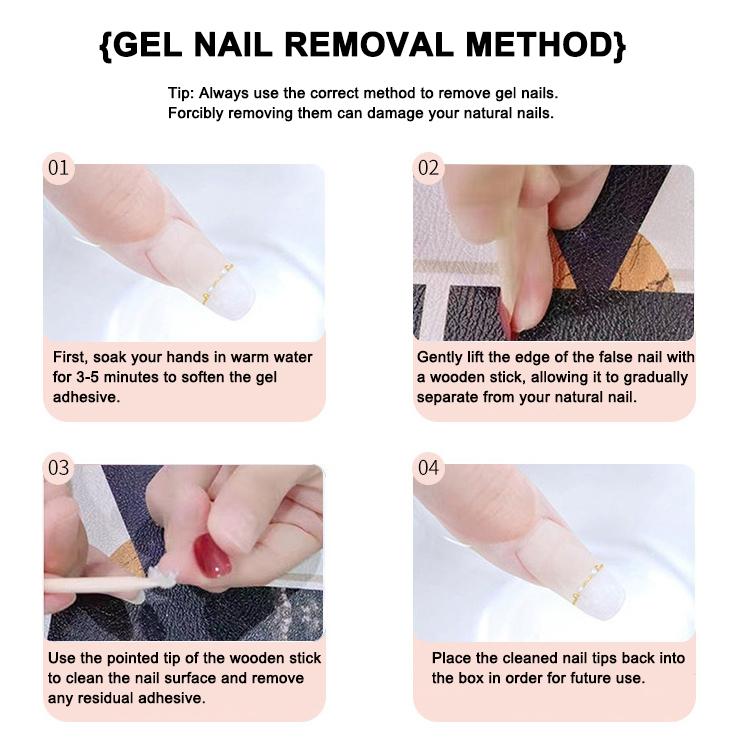 {GEL NAIL REMOVAL METHOD}

Tip: Always use the correct method to remove gel nails. Forcibly removing them can damage your natural nails.

01

First, soak your hands in warm water for 3-5 minutes to soften the gel adhesive.

02

Gently lift the edge of the false nail with a wooden stick, allowing it to gradually separate from your natural nail.

03

Use the pointed tip of the wooden stick to clean the nail surface and remove any residual adhesive.

04

Place the cleaned nail tips back into the box in order for future use.