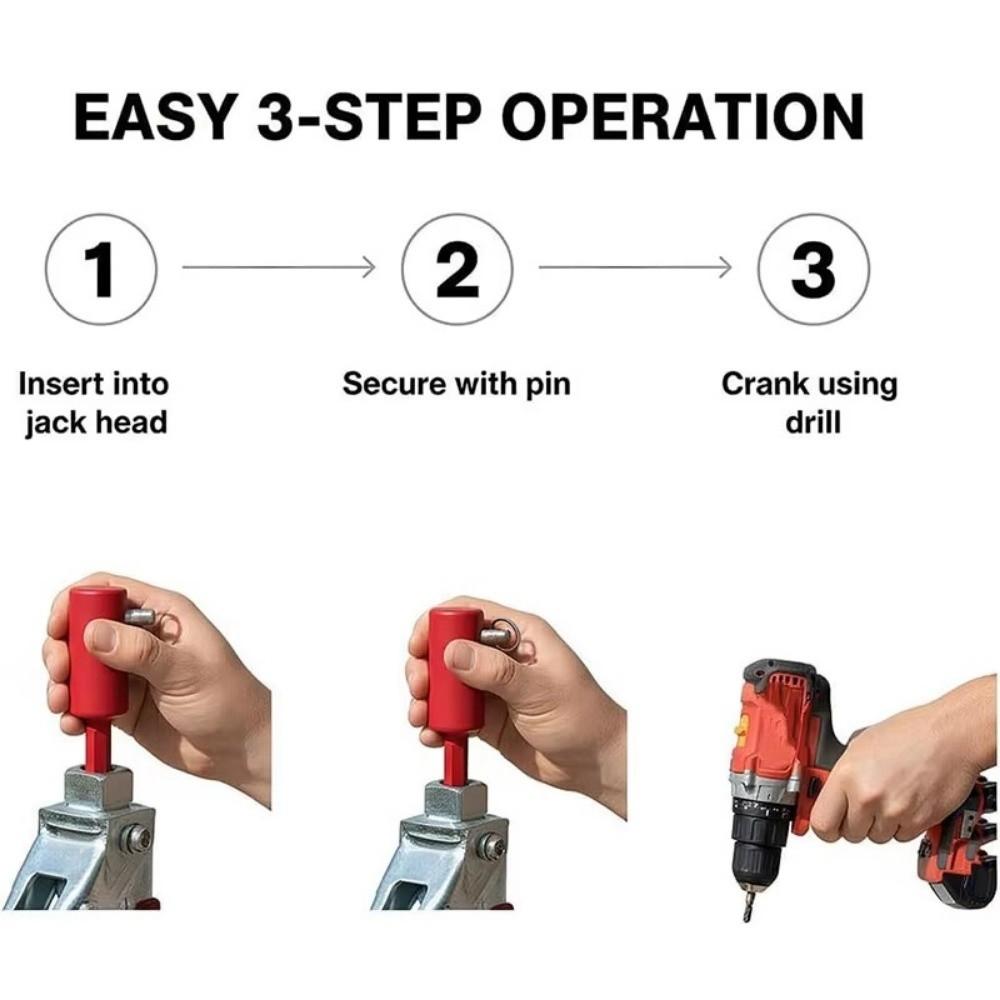 EASY 3-STEP OPERATION

1

2

3

Insert into jack head

Secure with pin

Crank using drill