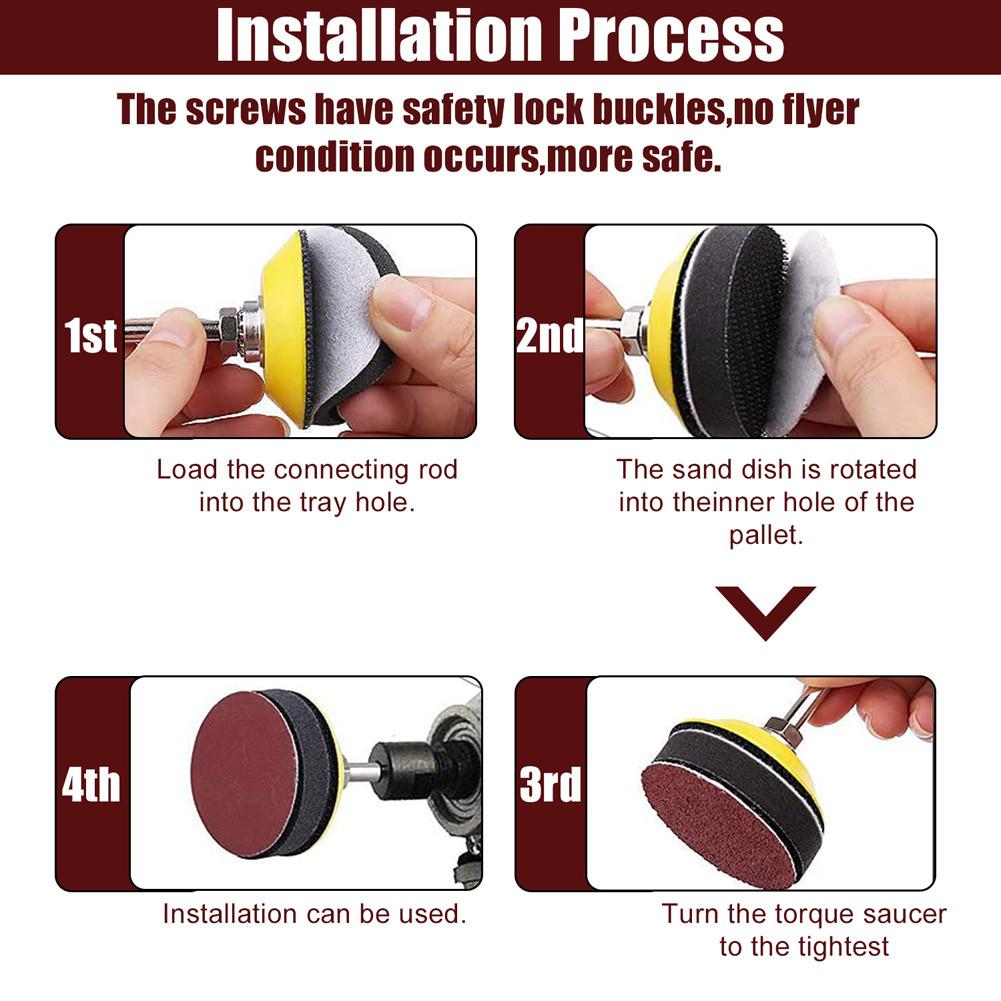 Installation Process

The screws have safety lock buckles,no flyer condition occurs,more safe.

1st

Load the connecting rod into the tray hole.

2nd

The sand dish is rotated into theinner hole of the pallet.

4th

Installation can be used.

3rd

Turn the torque saucer to the tightest