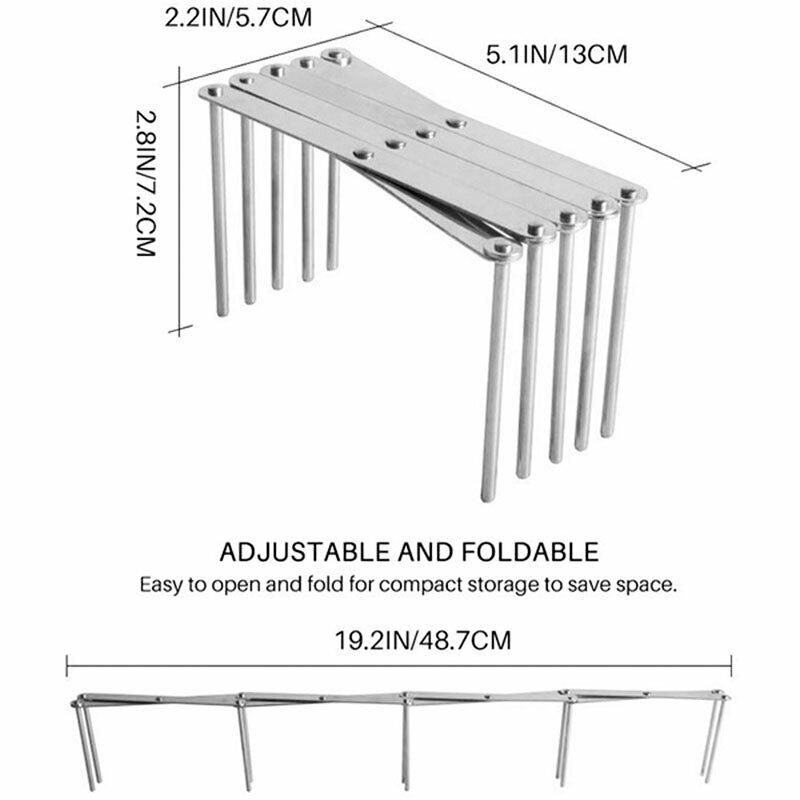 2.2IN/5.7CM

5.1IN/13CM

2.8IN/7.2CM

ADJUSTABLE AND FOLDABLE

Easy to open and fold for compact storage to save space.

19.2IN/48.7CM