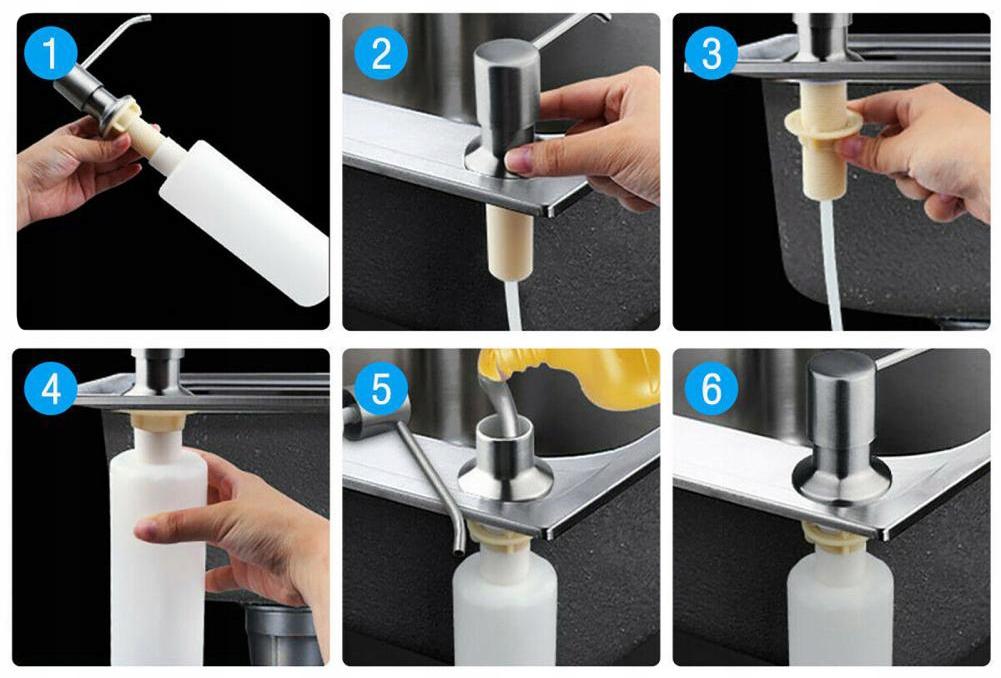 1

2

3

4

5

6