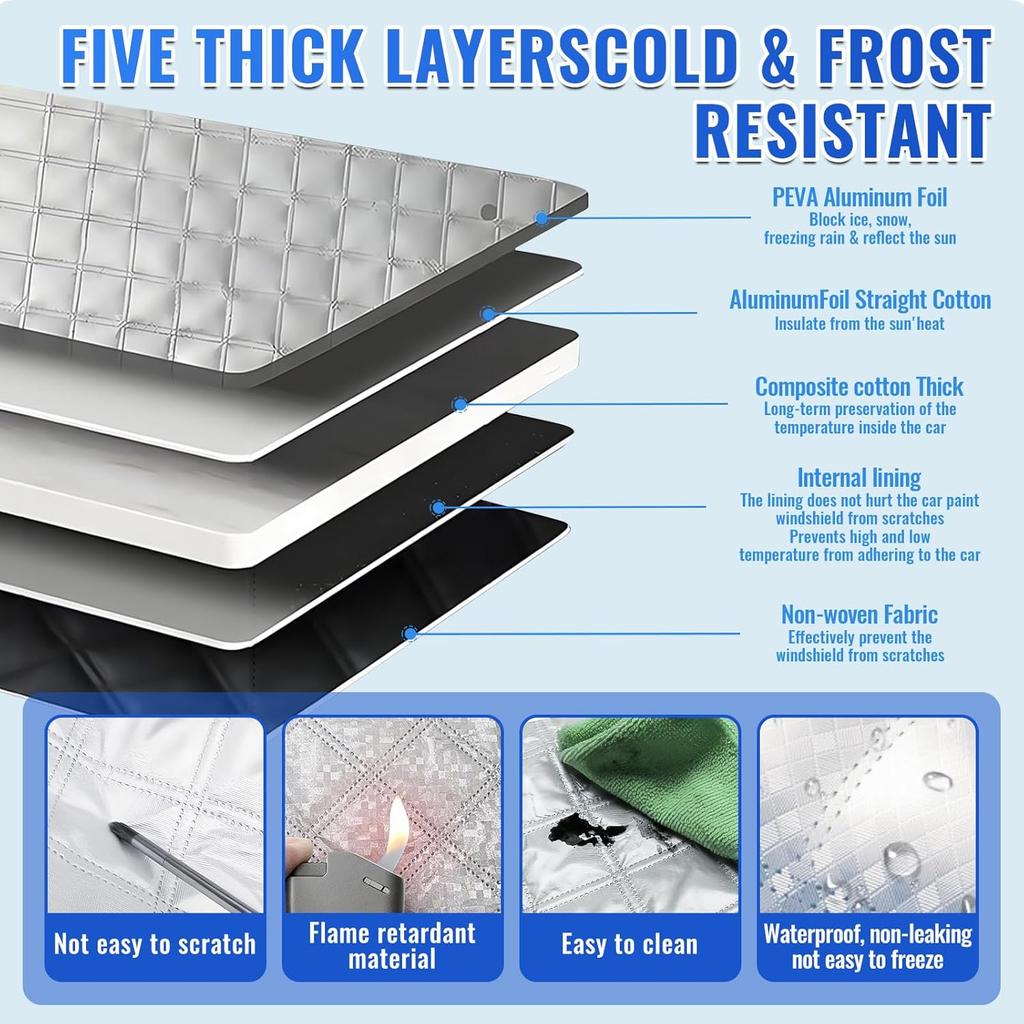 FIVE THICK LAYERSCOLD & FROST RESISTANT

PEVA Aluminum Foil
Block ice, snow, freezing rain & reflect the sun

AluminumFoil Straight Cotton
Insulate from the sun'heat

Composite cotton Thick
Long-term preservation of the temperature inside the car

Internal lining
The lining does not hurt the car paint windshield from scratches
Prevents high and low temperature from adhering to the car

Non-woven Fabric
Effectively prevent the windshield from scratches

Not easy to scratch

Flame retardant material

Easy to clean

Waterproof, non-leaking not easy to freeze