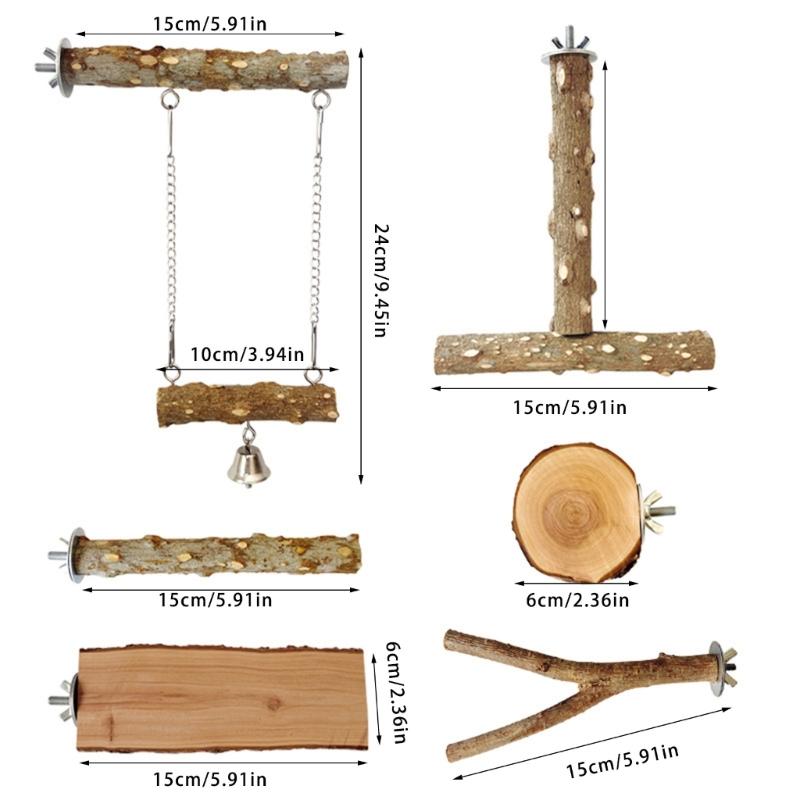 15cm/5.91in

24cm/9.45in

10cm/3.94in

15cm/5.91in

15cm/5.91in

6cm/2.36in

6cm/2.36in

15cm/5.91in

15cm/5.91in