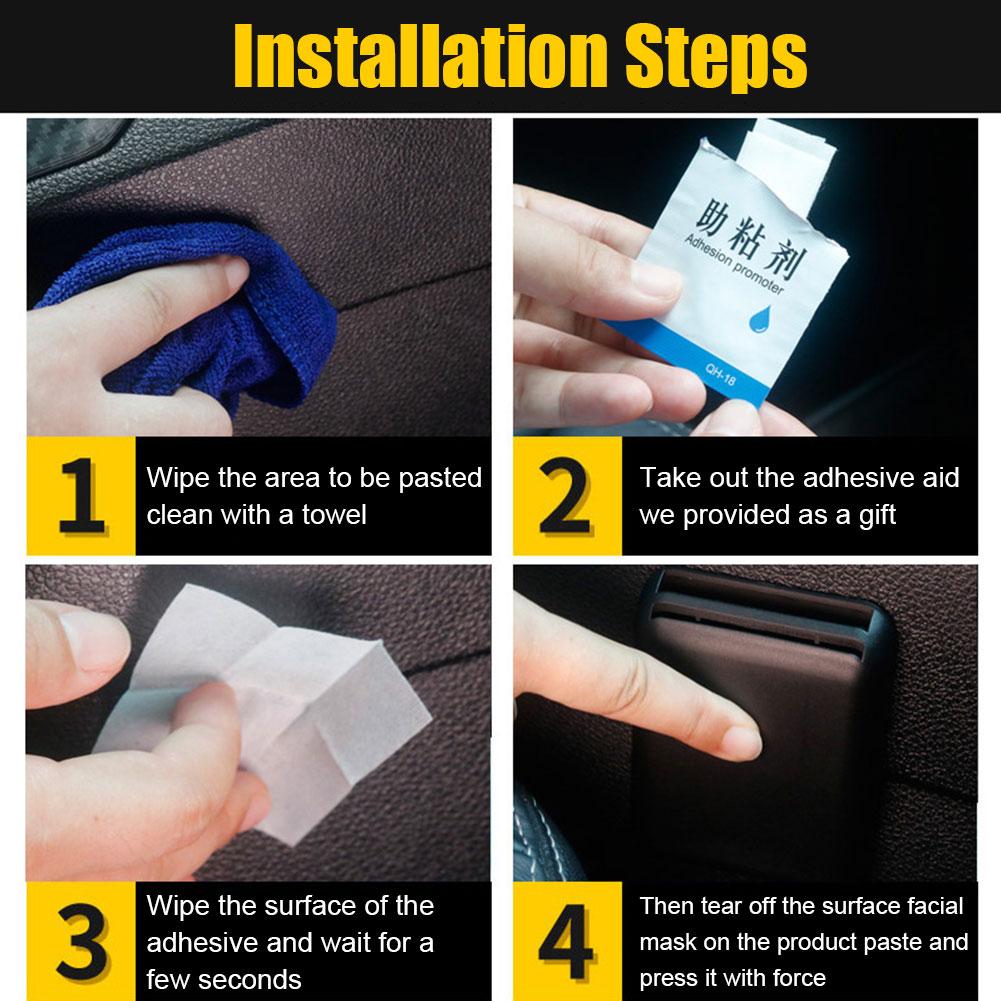 Installation Steps

助粘剂
Adhesion promoter
QH-18

1 Wipe the area to be pasted clean with a towel

2 Take out the adhesive aid we provided as a gift

3 Wipe the surface of the adhesive and wait for a few seconds

4 Then tear off the surface facial mask on the product paste and press it with force