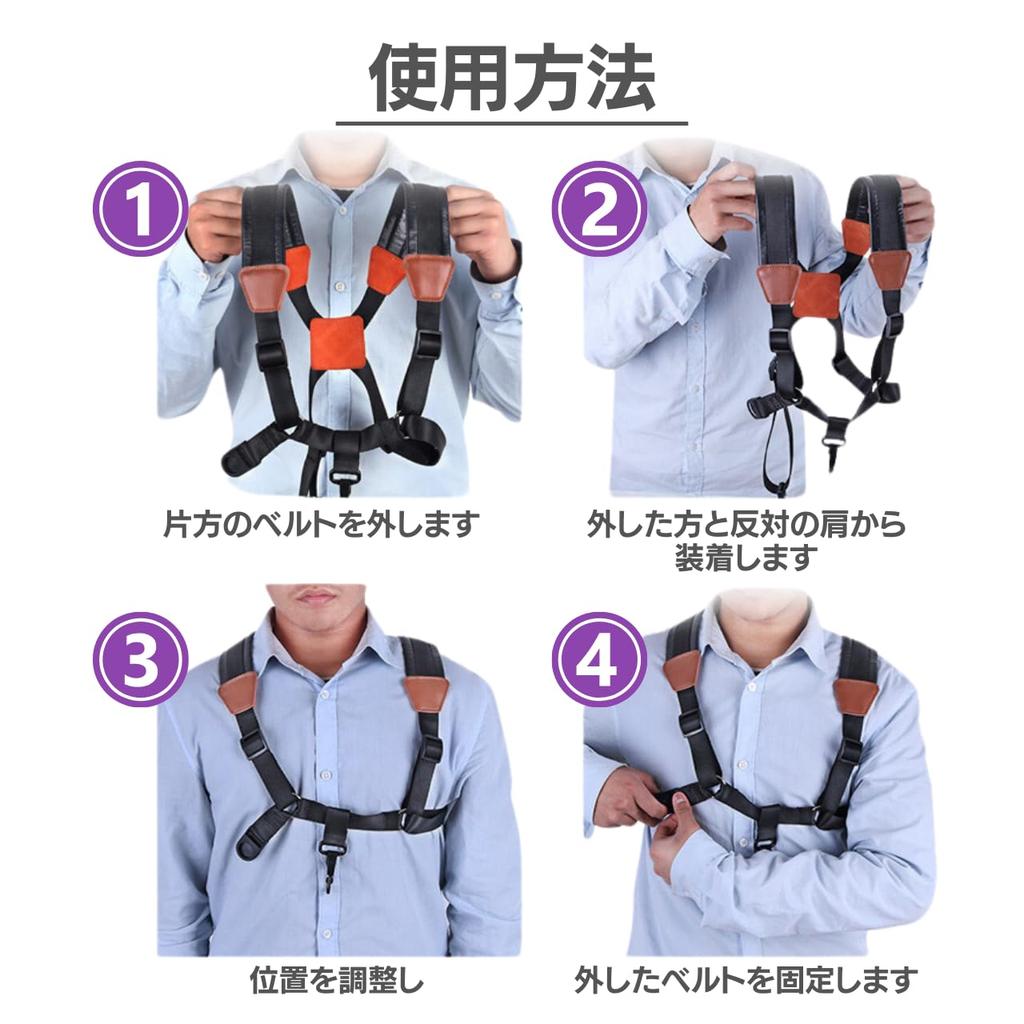 使用方法

1

片方のベルトを外します

2

外した方と反対の肩から装着します

3

位置を調整し

4

外したベルトを固定します