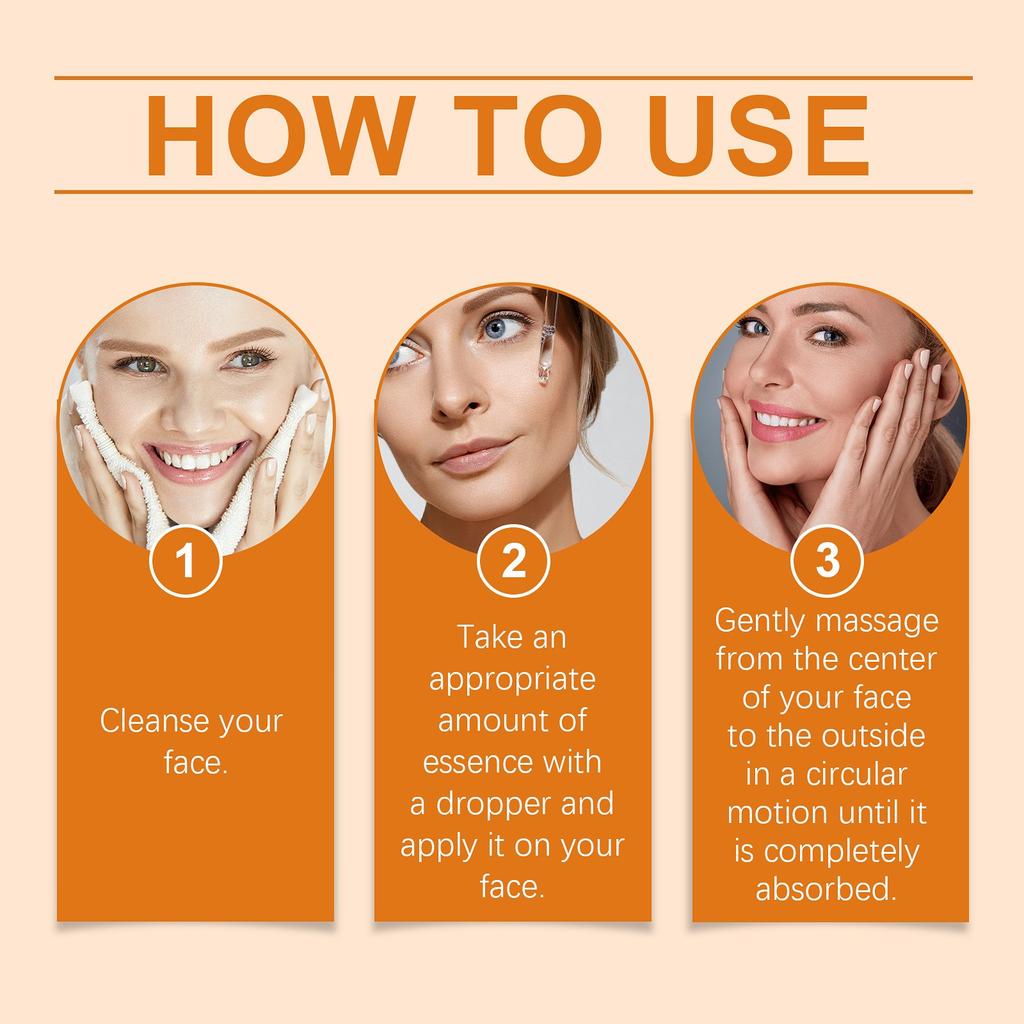 HOW TO USE

1

Cleanse your face.

2

Take an appropriate amount of essence with a dropper and apply it on your face.

3

Gently massage from the center of your face to the outside in a circular motion until it is completely absorbed.