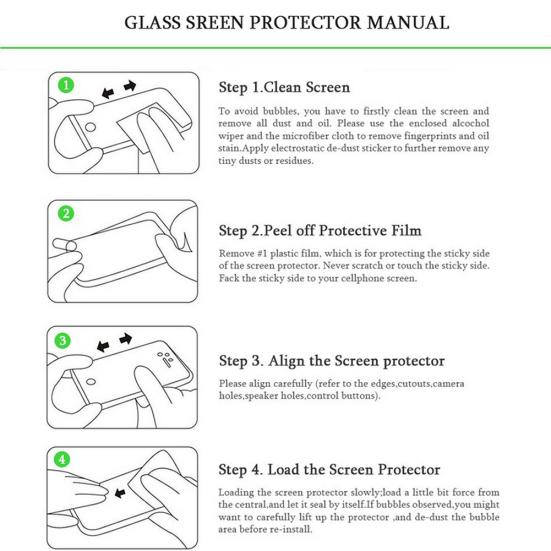 GLASS SREEN PROTECTOR MANUAL

1

Step 1.Clean Screen

To avoid bubbles, you have to firstly clean the screen and remove all dust and oil. Please use the enclosed alcohol wiper and the microfiber cloth to remove fingerprints and oil stain.Apply electrostatic de-dust sticker to further remove any tiny dusts or residues.

2

Step 2.Peel off Protective Film

Remove #1 plastic film, which is for protecting the sticky side of the screen protector. Never scratch or touch the sticky side. Fack the sticky side to your cellphone screen.

3

Step 3. Align the Screen protector

Please align carefully (refer to the edges,cutouts,camera holes,speaker holes,control buttons).

4

Step 4. Load the Screen Protector

Loading the screen protector slowly;load a little bit force from the central,and let it seal by itself.If bubbles observed,you might want to carefully lift up the protector ,and de-dust the bubble area before re-install.