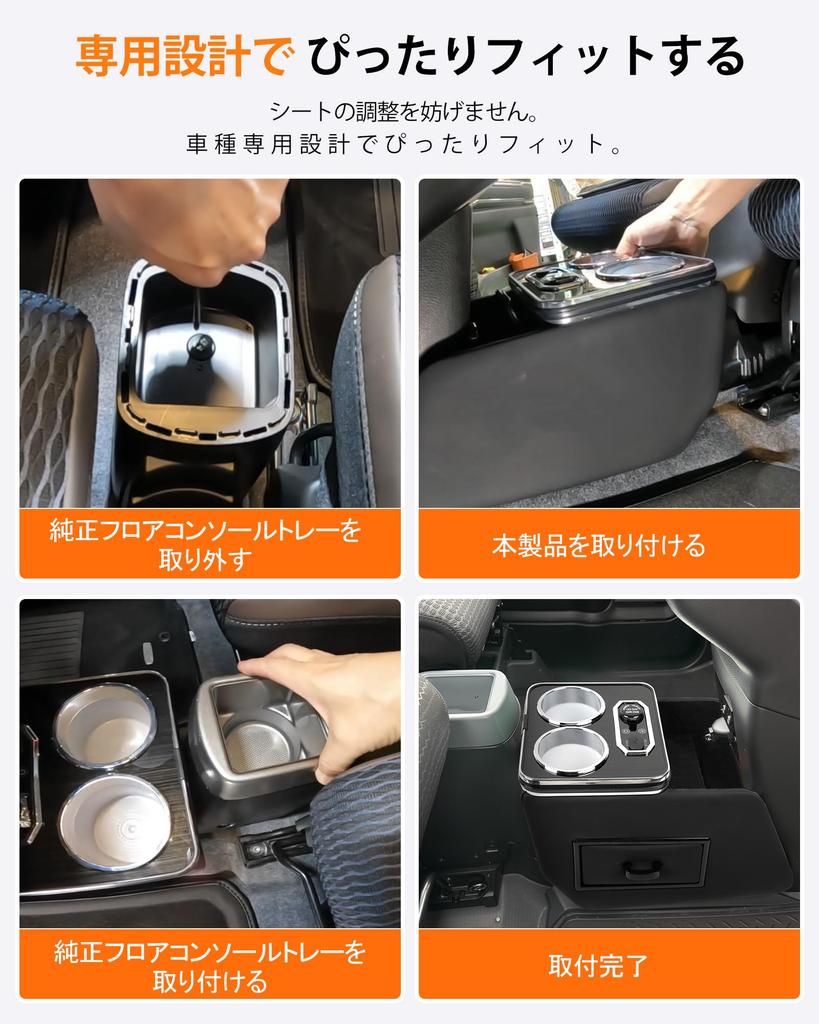 専用設計で ぴったりフィットする

シートの調整を妨げません。
車種専用設計でぴったりフィット。

純正フロアコンソールトレーを取り外す

本製品を取り付ける

純正フロアコンソールトレーを取り付ける

取付完了