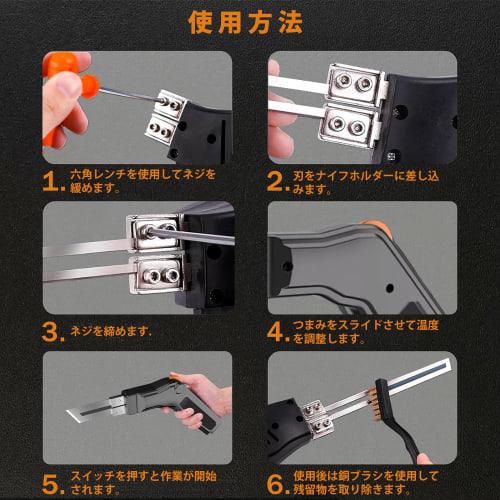 使用方法

1. 六角レンチを使用してネジを緩めます。

2. 刃をナイフホルダーに差し込みます。

3. ネジを締めます.

4. つまみをスライドさせて温度を調整します。

5. スイッチを押すと作業が開始されます。

6. 使用後は銅ブラシを使用して残留物を取り除きます。