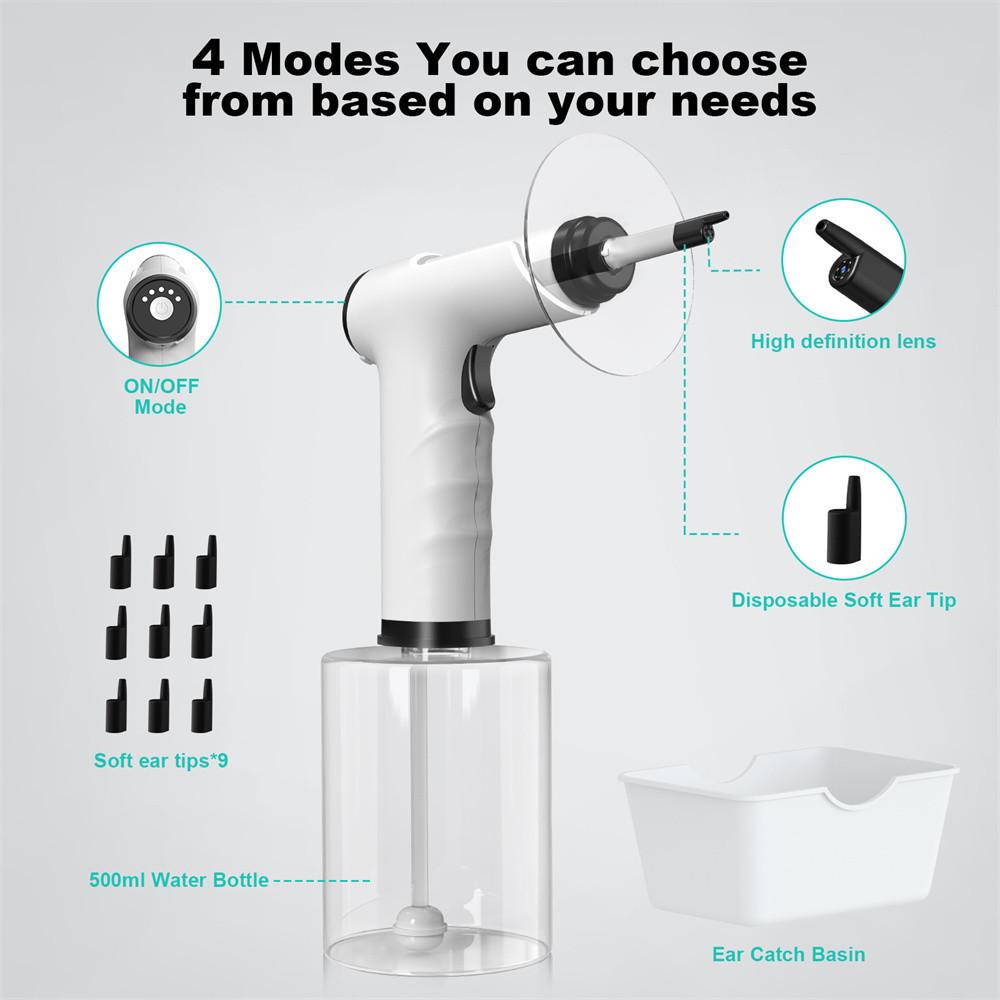 4 Modes You can choose from based on your needs

ON/OFF Mode

High definition lens

Disposable Soft Ear Tip

Soft ear tips*9

500ml Water Bottle

Ear Catch Basin