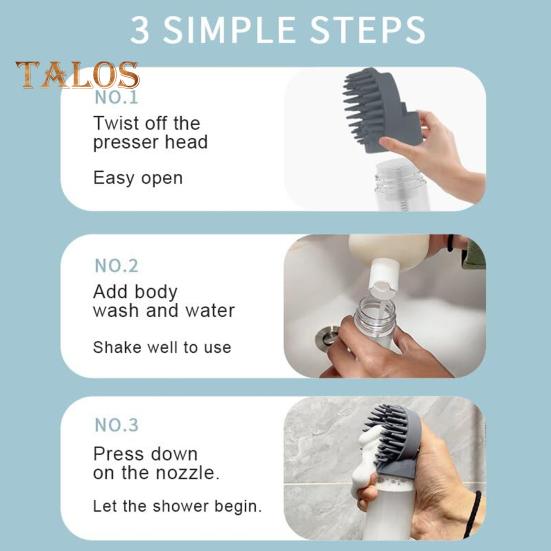 3 SIMPLE STEPS

TALOS

NO.1
Twist off the presser head

Easy open

NO.2
Add body wash and water

Shake well to use

NO.3
Press down on the nozzle.

Let the shower begin.