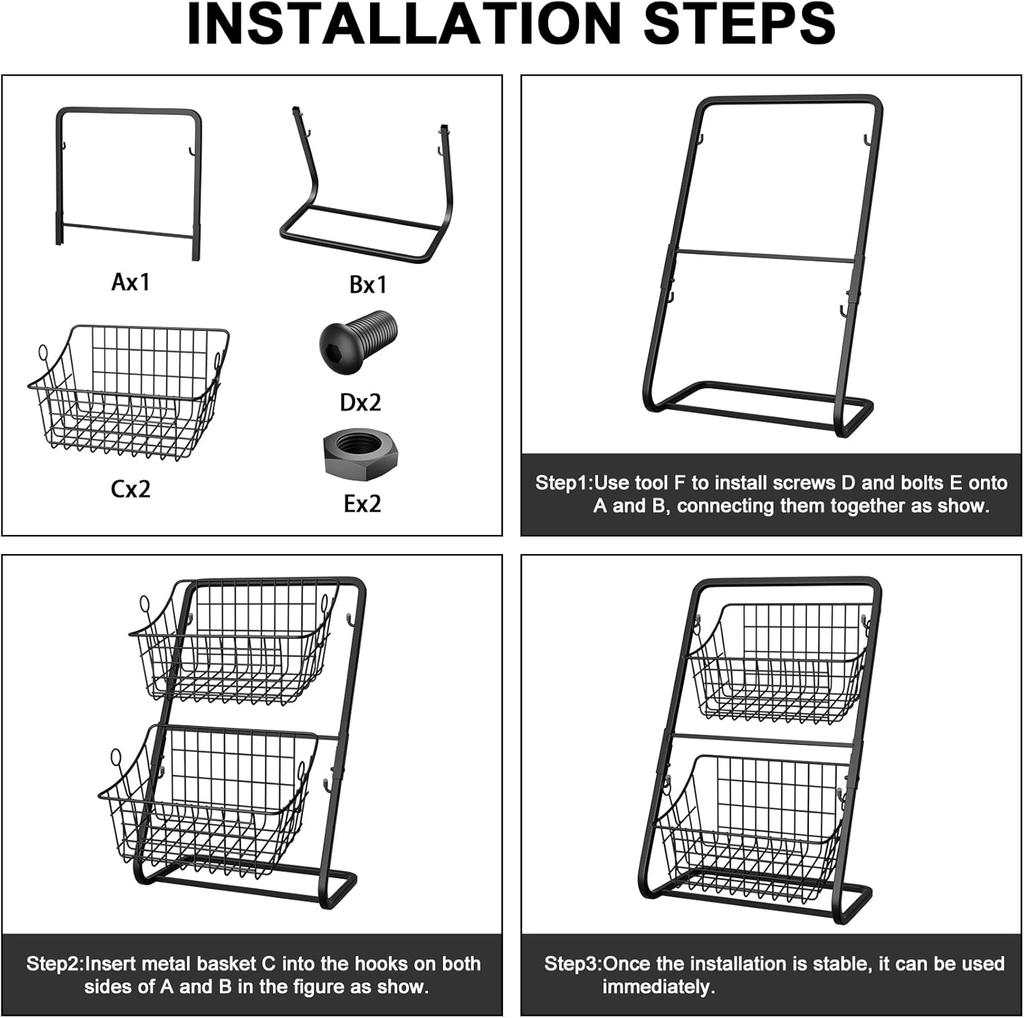 INSTALLATION STEPS

Ax1

Bx1

Cx2

Dx2

Ex2

Step1:Use tool F to install screws D and bolts E onto A and B, connecting them together as show.

Step2:Insert metal basket C into the hooks on both sides of A and B in the figure as show.

Step3:Once the installation is stable, it can be used immediately.