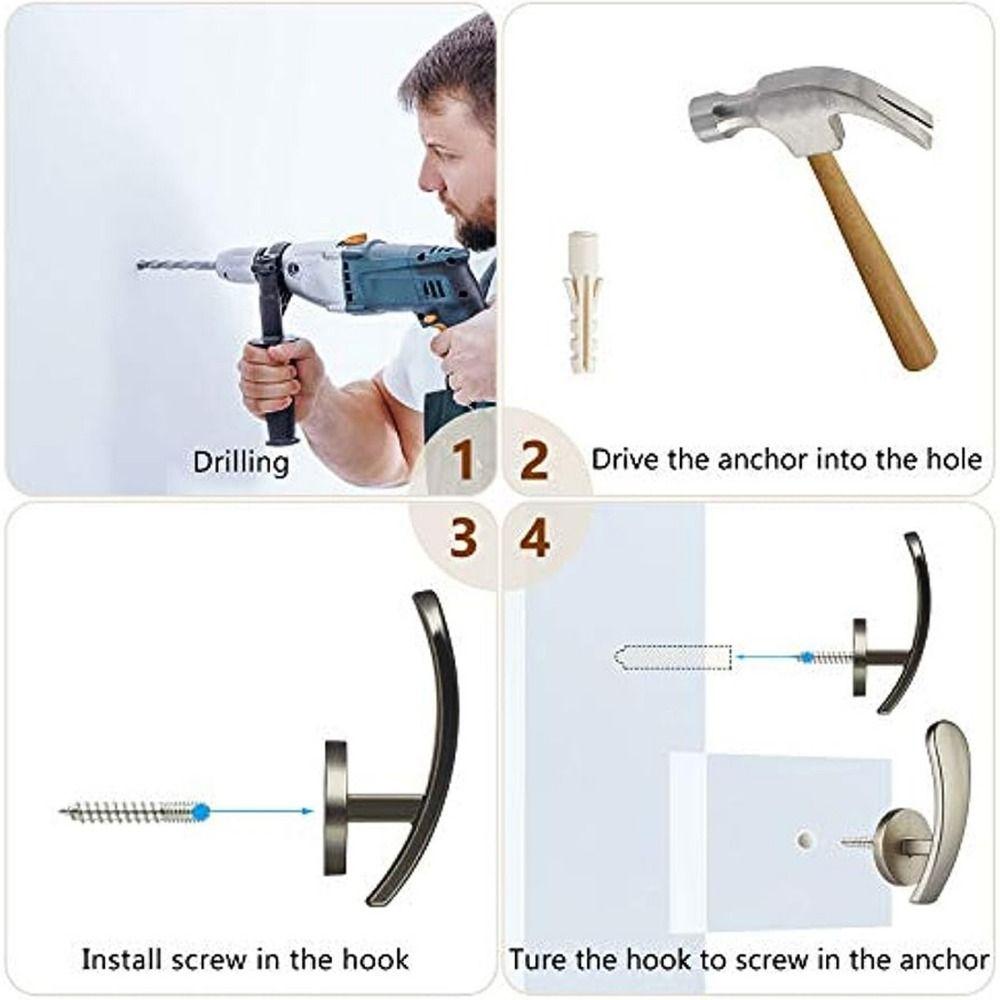 Drilling
1
2
Drive the anchor into the hole
3
4
Install screw in the hook
Ture the hook to screw in the anchor