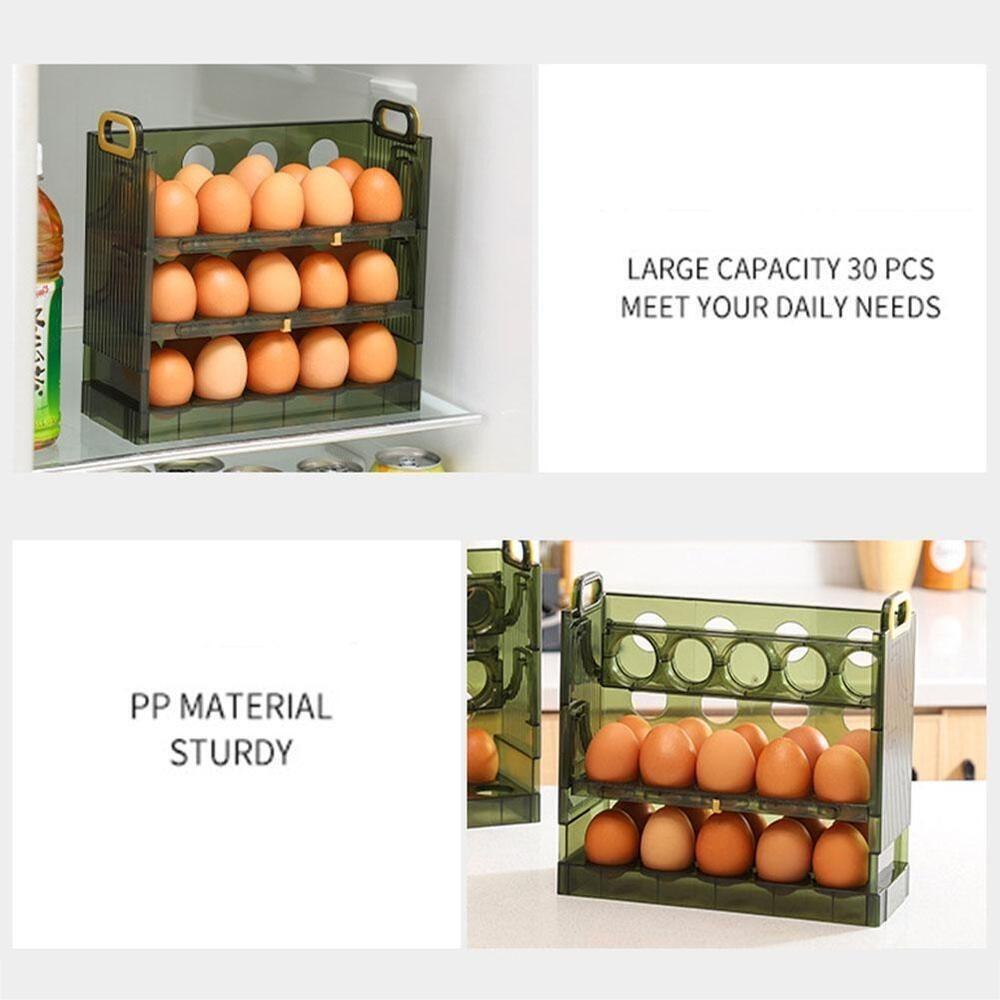 LARGE CAPACITY 30 PCS
MEET YOUR DAILY NEEDS

PP MATERIAL
STURDY