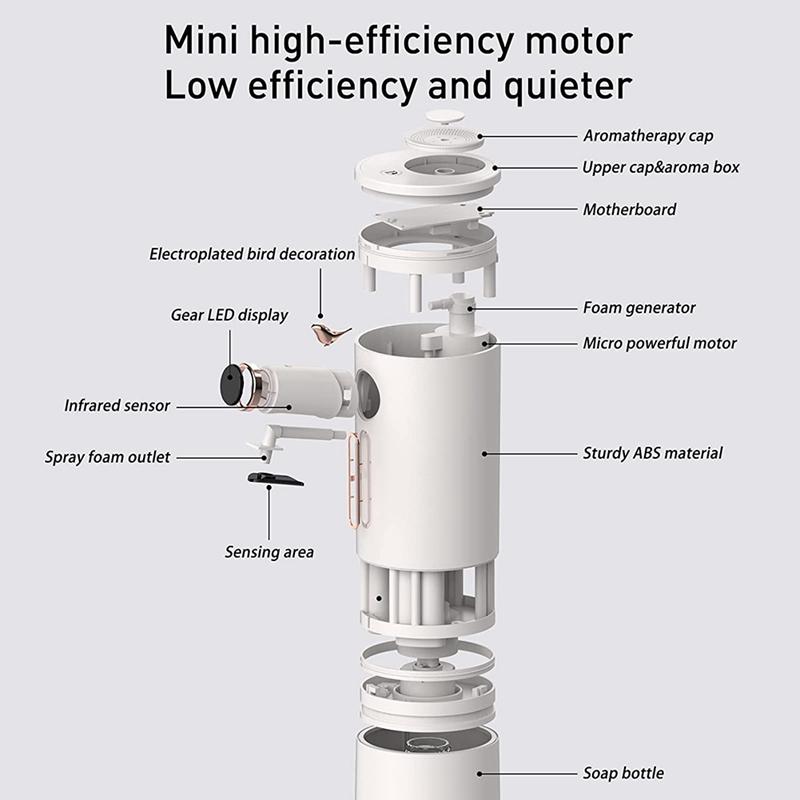 Mini high-efficiency motor
Low efficiency and quieter

Aromatherapy cap
Upper cap&aroma box
Motherboard
Electroplated bird decoration
Foam generator
Gear LED display
Micro powerful motor
Infrared sensor
Spray foam outlet
Sturdy ABS material
Sensing area
Soap bottle