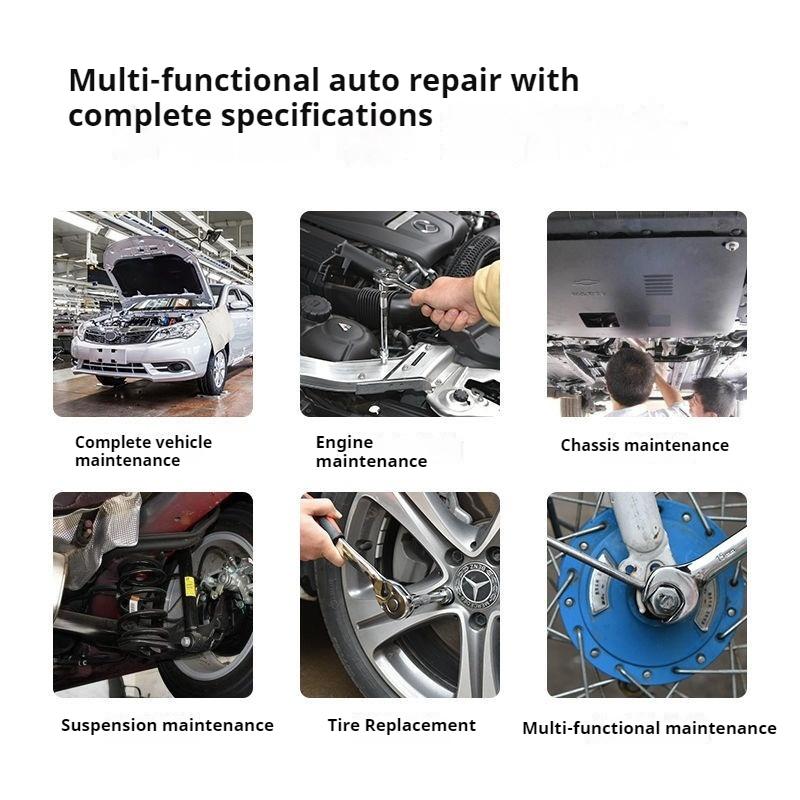 Multi-functional auto repair with complete specifications

Complete vehicle maintenance

Engine maintenance

Chassis maintenance

Suspension maintenance

Tire Replacement

Multi-functional maintenance