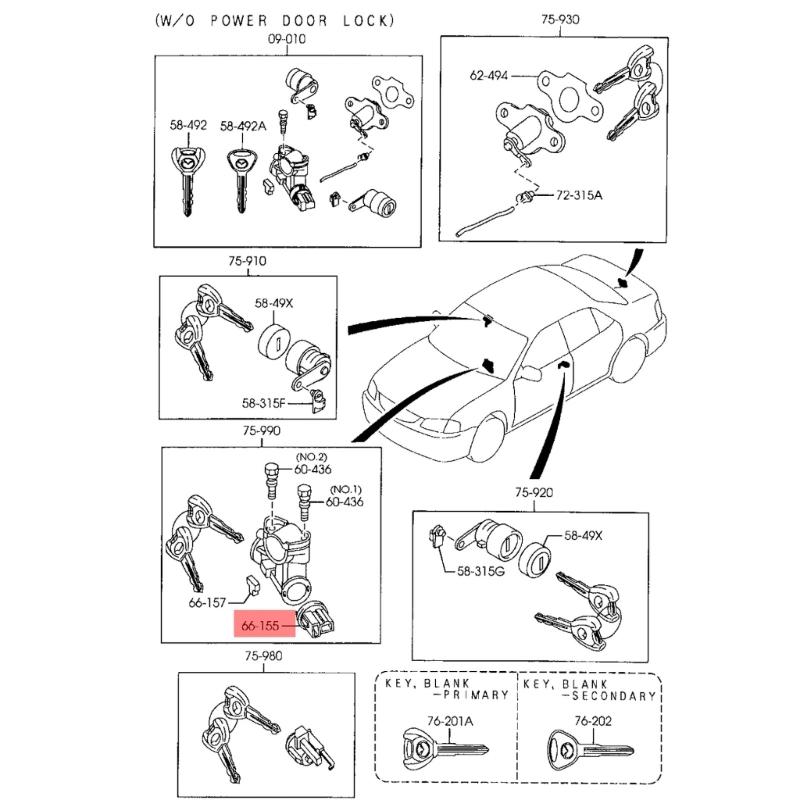 (W/O POWER DOOR LOCK)

09-010

58-492

58-492A

75-930

62-494

72-315A

75-910

58-49X

58-315F

75-990

(NO.2)
60-436

(NO.1)
60-436

66-157

66-155

75-920

58-49X

58-315G

75-980

KEY, BLANK
-PRIMARY

76-201A

KEY, BLANK
-SECONDARY

76-202