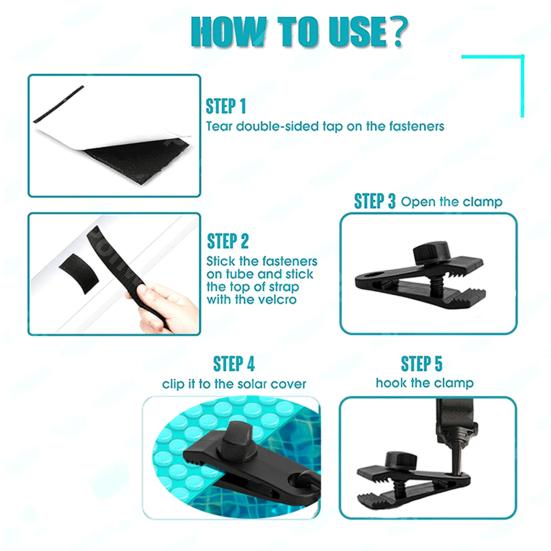 HOW TO USE?

STEP 1
Tear double-sided tap on the fasteners

STEP 2
Stick the fasteners on tube and stick the top of strap with the velcro

STEP 3 Open the clamp

STEP 4
clip it to the solar cover

STEP 5
hook the clamp