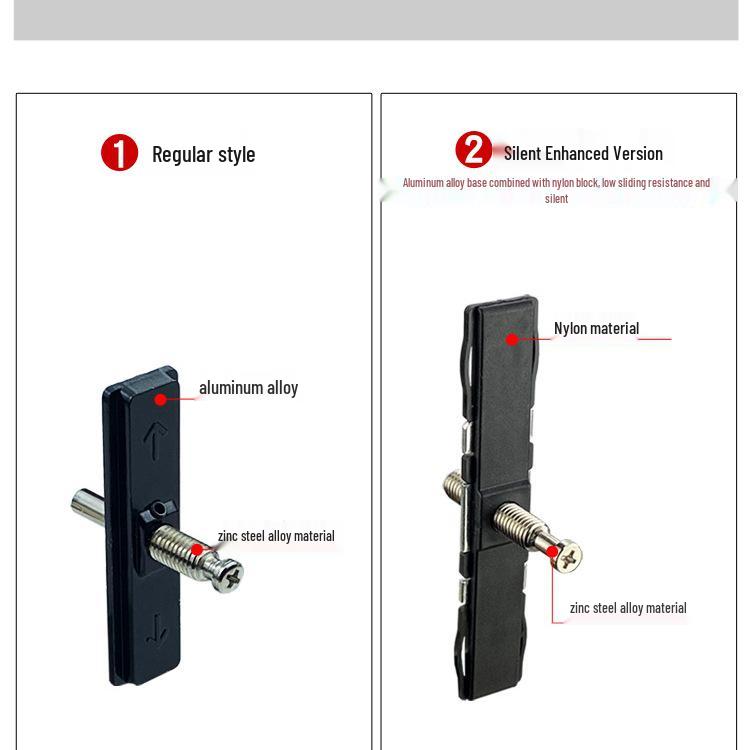 1 Regular style

aluminum alloy

zinc steel alloy material

2 Silent Enhanced Version

Aluminum alloy base combined with nylon block, low sliding resistance and silent

Nylon material

zinc steel alloy material