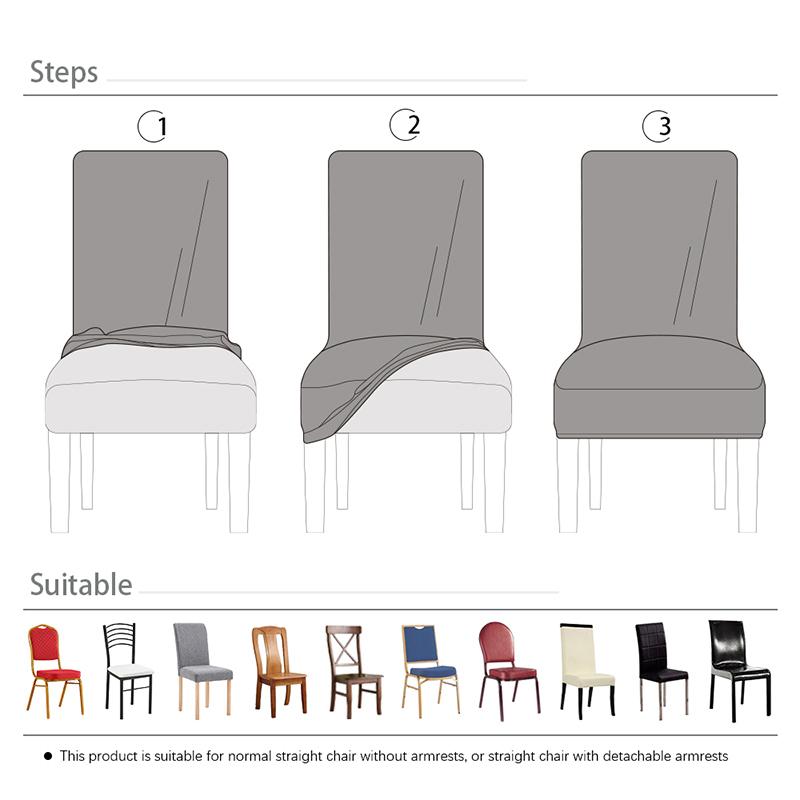 Steps

1

2

3

Suitable

● This product is suitable for normal straight chair without armrests, or straight chair with detachable armrests