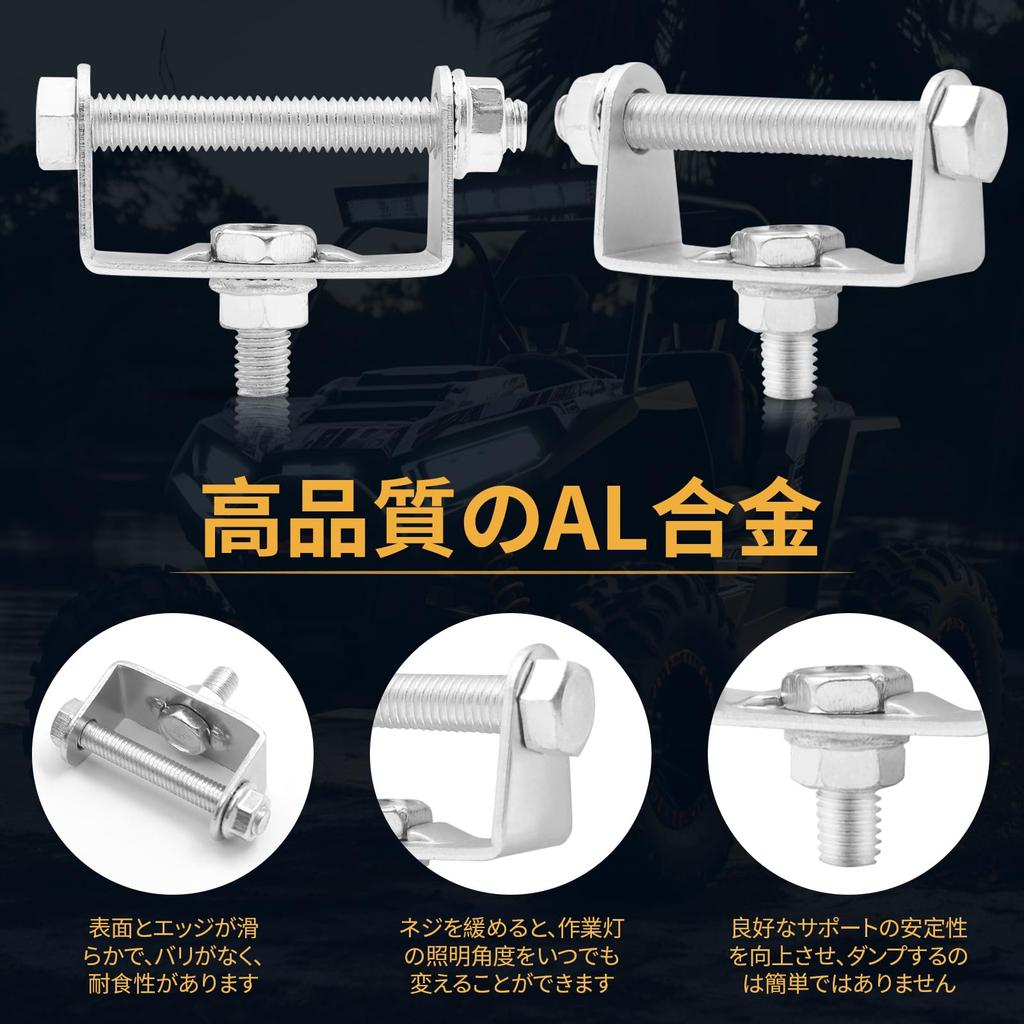 高品質のAL合金

表面とエッジが滑らかで、バリがなく、耐食性があります

ネジを緩めると、作業灯の照明角度をいつでも変えることができます

良好なサポートの安定性を向上させ、ダンプするのは簡単ではありません