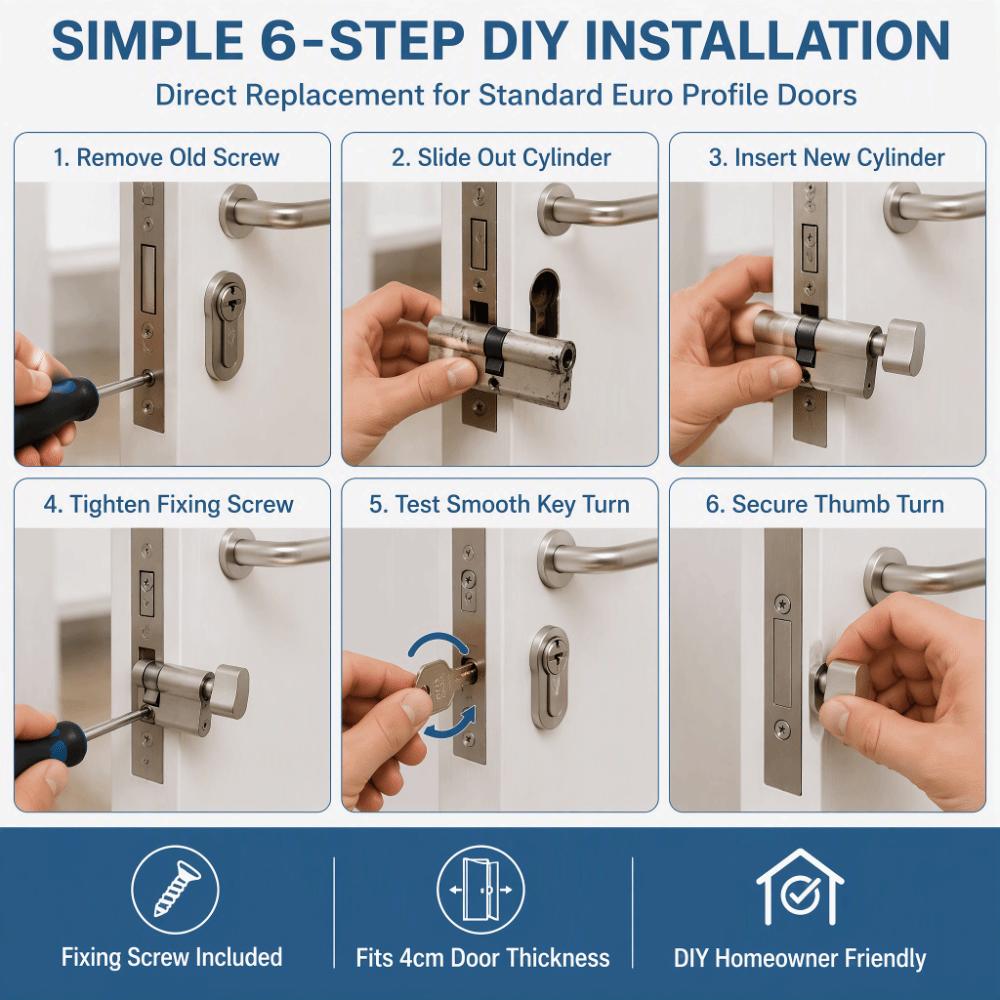 SIMPLE 6-STEP DIY INSTALLATION

Direct Replacement for Standard Euro Profile Doors

1. Remove Old Screw

2. Slide Out Cylinder

3. Insert New Cylinder

4. Tighten Fixing Screw

5. Test Smooth Key Turn

6. Secure Thumb Turn

Fixing Screw Included

Fits 4cm Door Thickness

DIY Homeowner Friendly