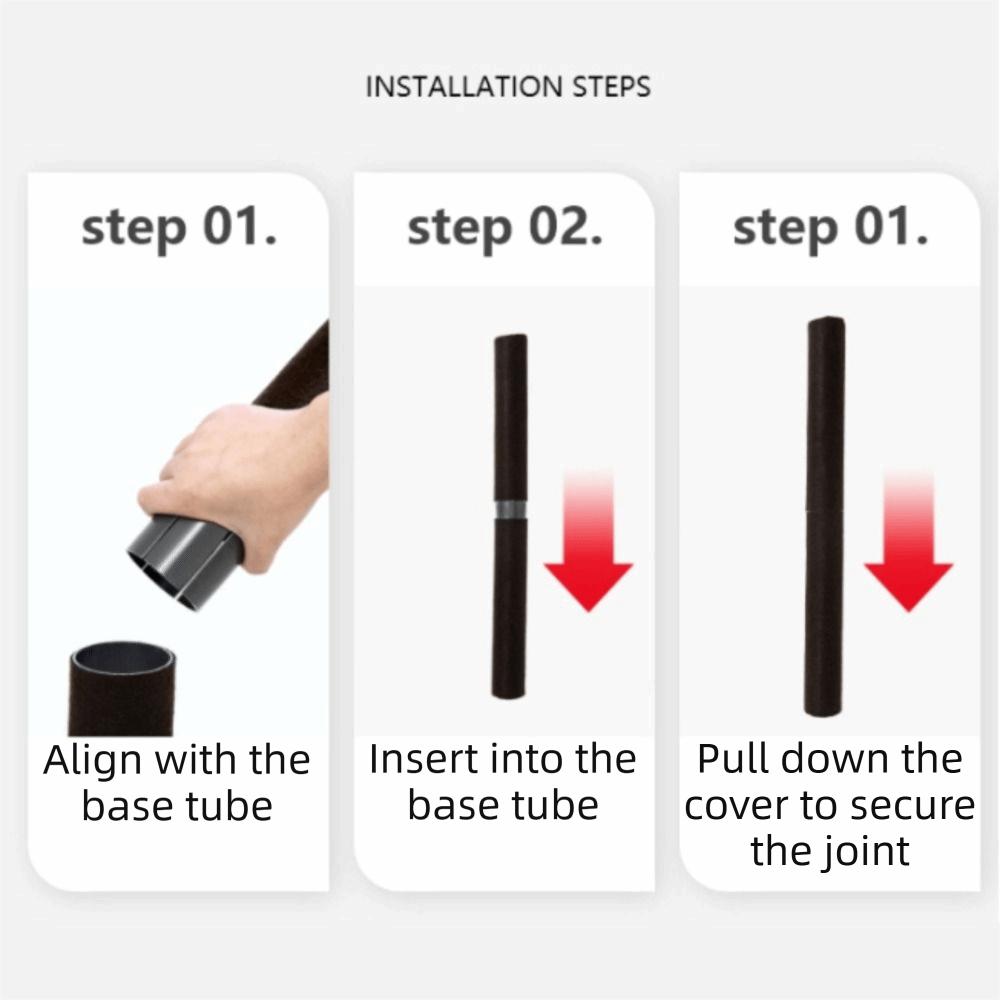 INSTALLATION STEPS

step 01.

Align with the base tube

step 02.

Insert into the base tube

step 01.

Pull down the cover to secure the joint