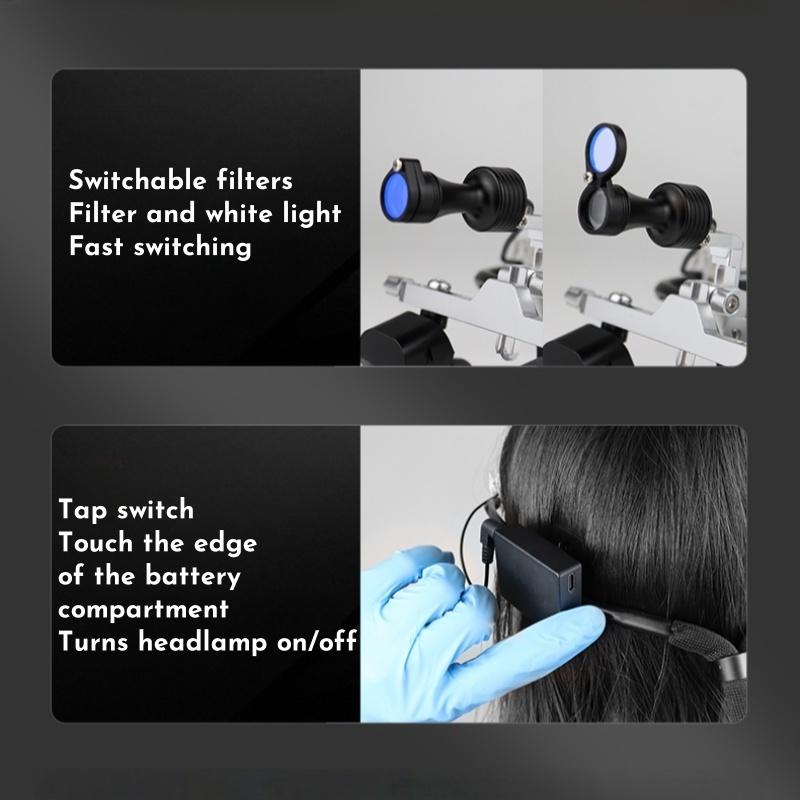 Switchable filters
Filter and white light
Fast switching

Tap switch
Touch the edge of the battery compartment
Turns headlamp on/off