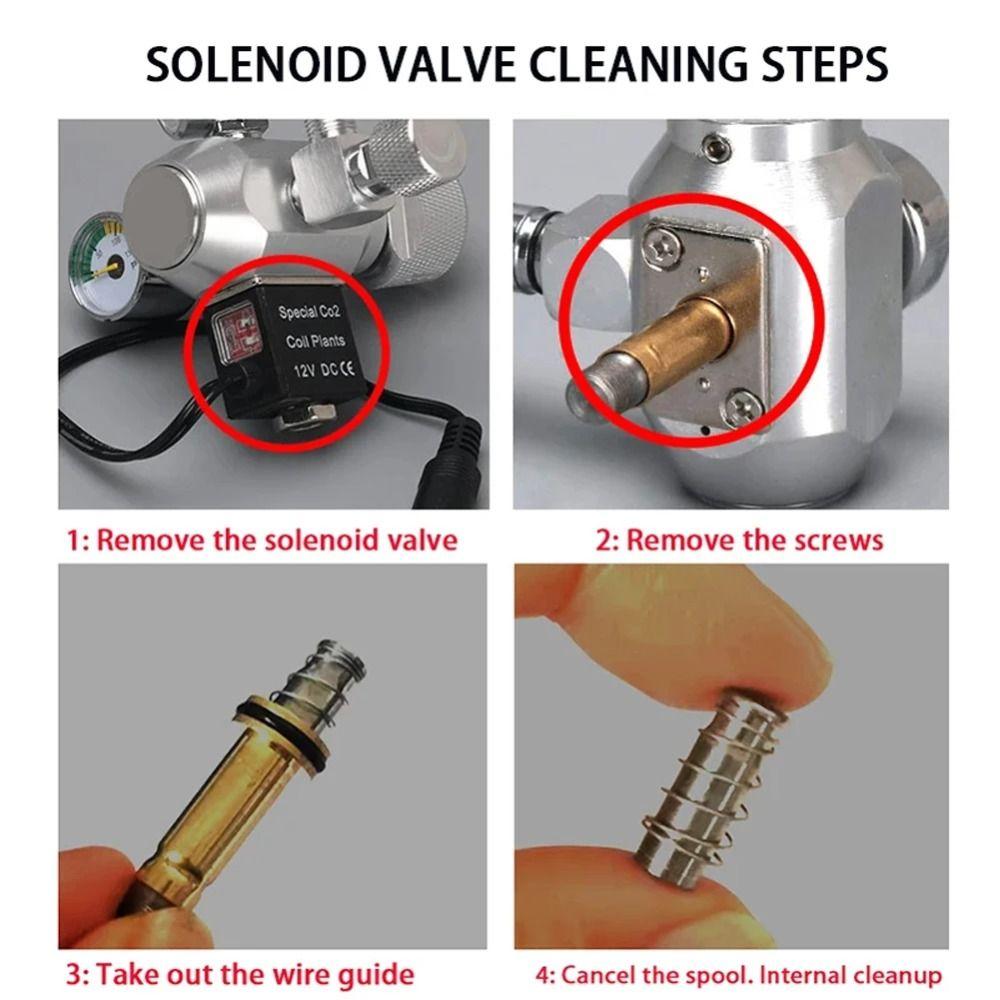 SOLENOID VALVE CLEANING STEPS

Special Co2
Coil Plants
12V DC CE

1: Remove the solenoid valve

2: Remove the screws

3: Take out the wire guide

4: Cancel the spool. Internal cleanup