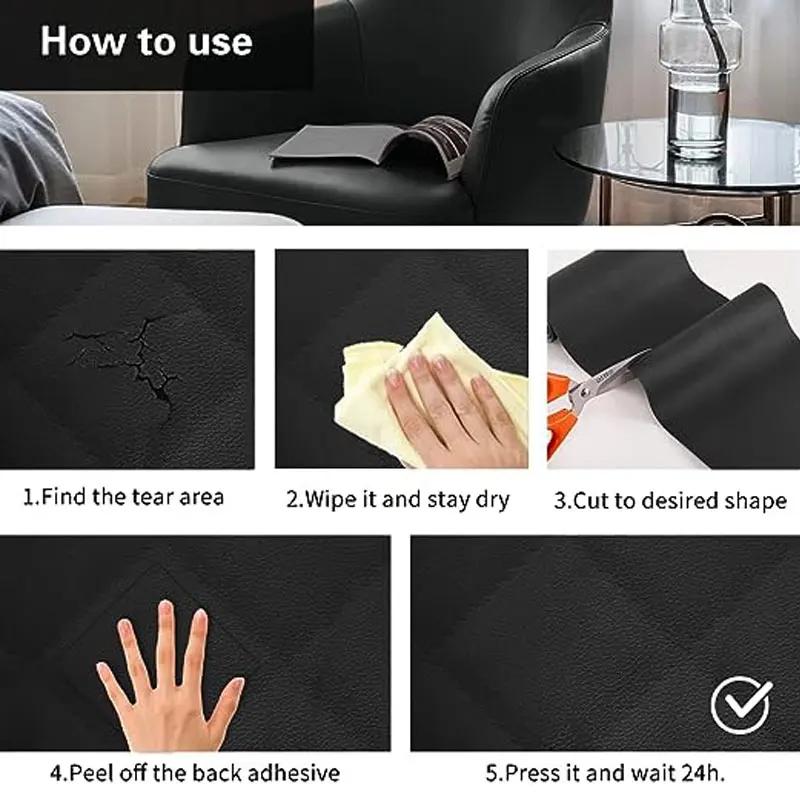 How to use

1.Find the tear area

2.Wipe it and stay dry

3.Cut to desired shape

4.Peel off the back adhesive

5.Press it and wait 24h.