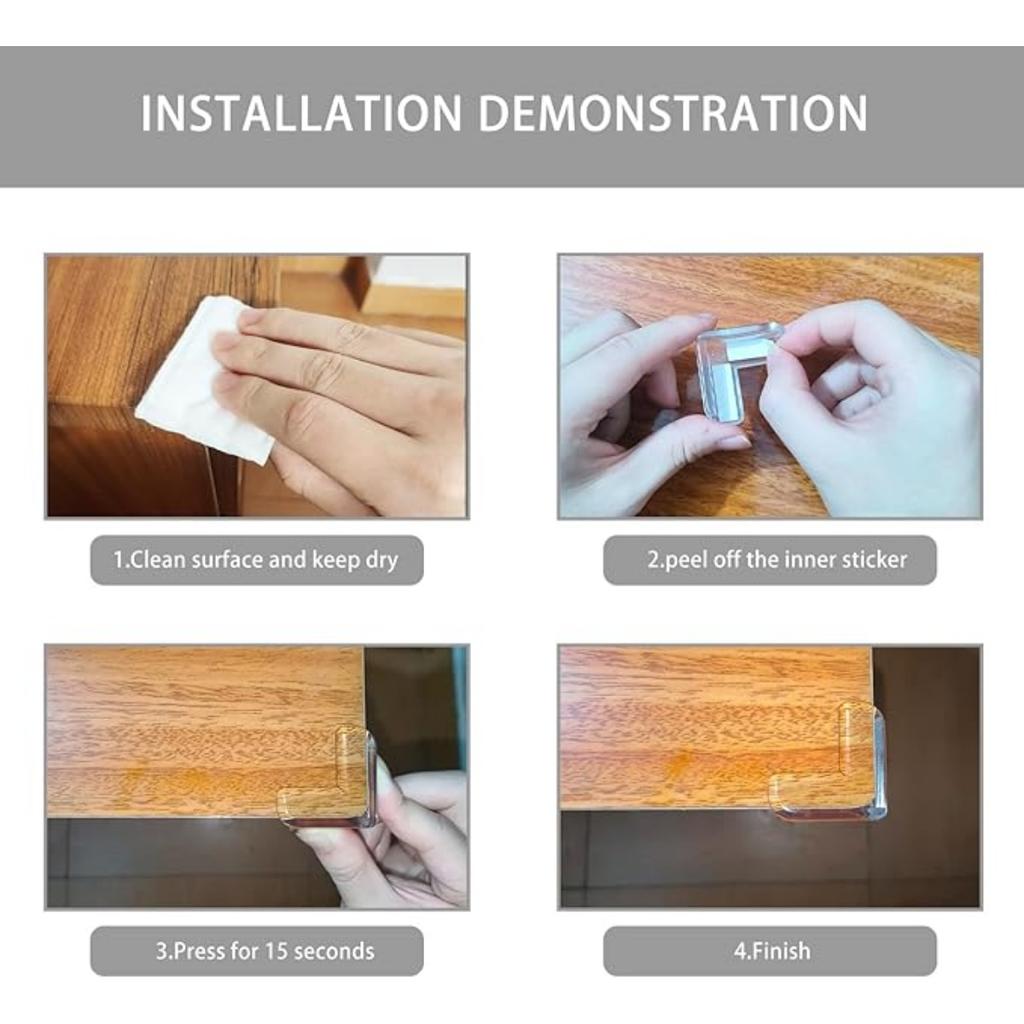 INSTALLATION DEMONSTRATION

1.Clean surface and keep dry

2.peel off the inner sticker

3.Press for 15 seconds

4.Finish