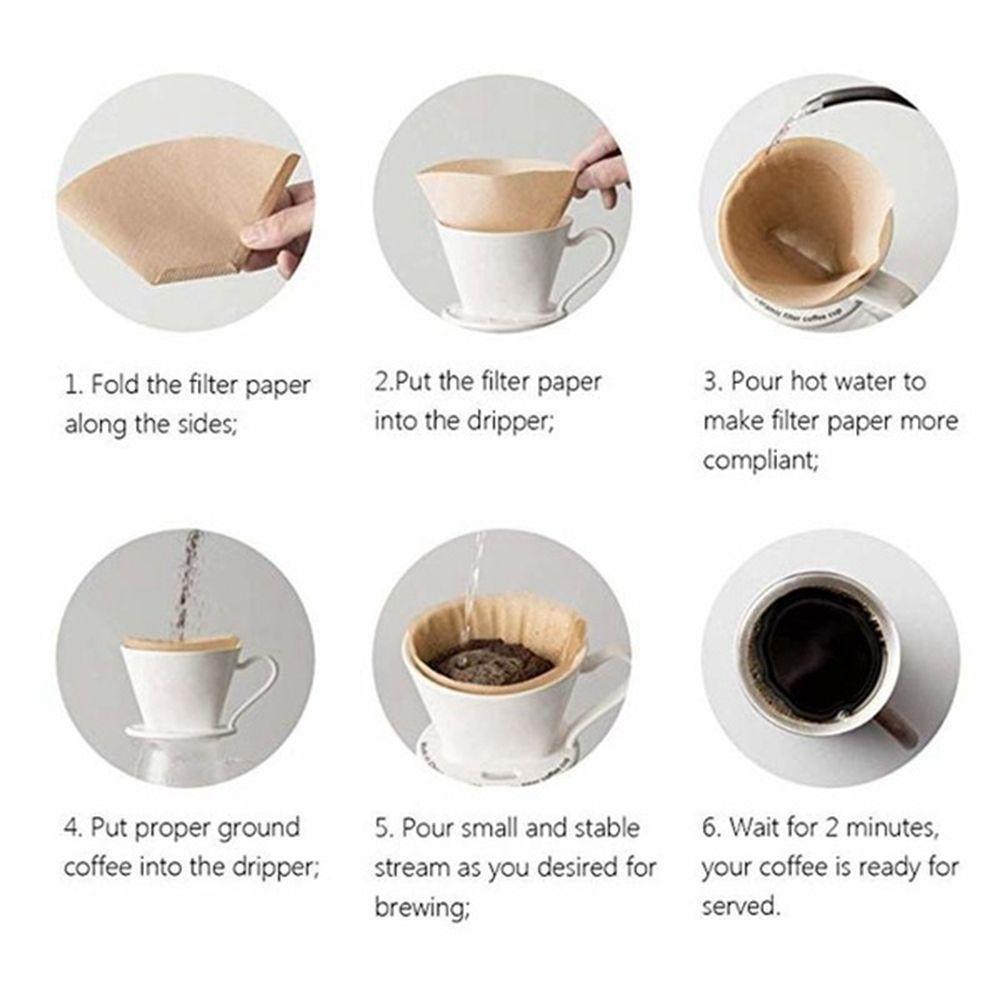 1. Fold the filter paper along the sides;

2.Put the filter paper into the dripper;

3. Pour hot water to make filter paper more compliant;

4. Put proper ground coffee into the dripper;

5. Pour small and stable stream as you desired for brewing;

6. Wait for 2 minutes, your coffee is ready for served.