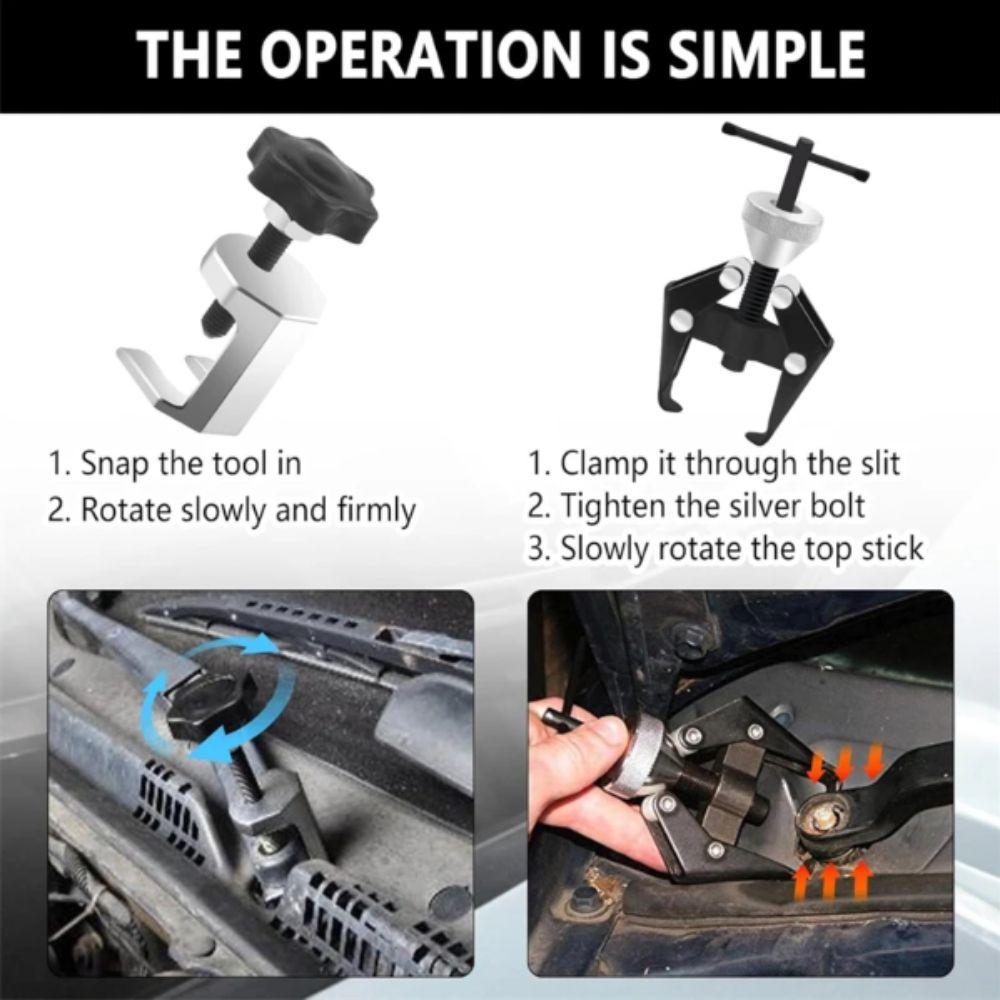 THE OPERATION IS SIMPLE

1. Snap the tool in
2. Rotate slowly and firmly

1. Clamp it through the slit
2. Tighten the silver bolt
3. Slowly rotate the top stick