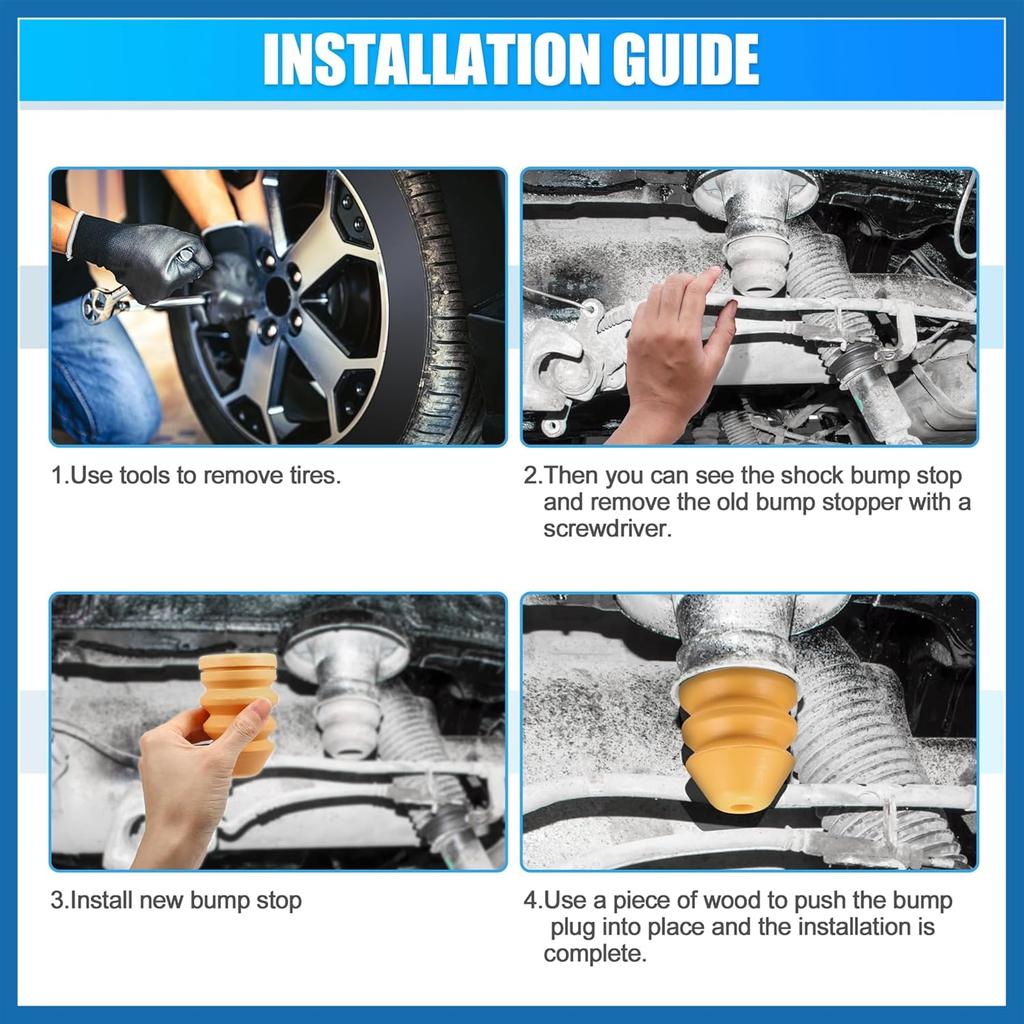 INSTALLATION GUIDE

1.Use tools to remove tires.

2.Then you can see the shock bump stop and remove the old bump stopper with a screwdriver.

3.Install new bump stop

4.Use a piece of wood to push the bump plug into place and the installation is complete.