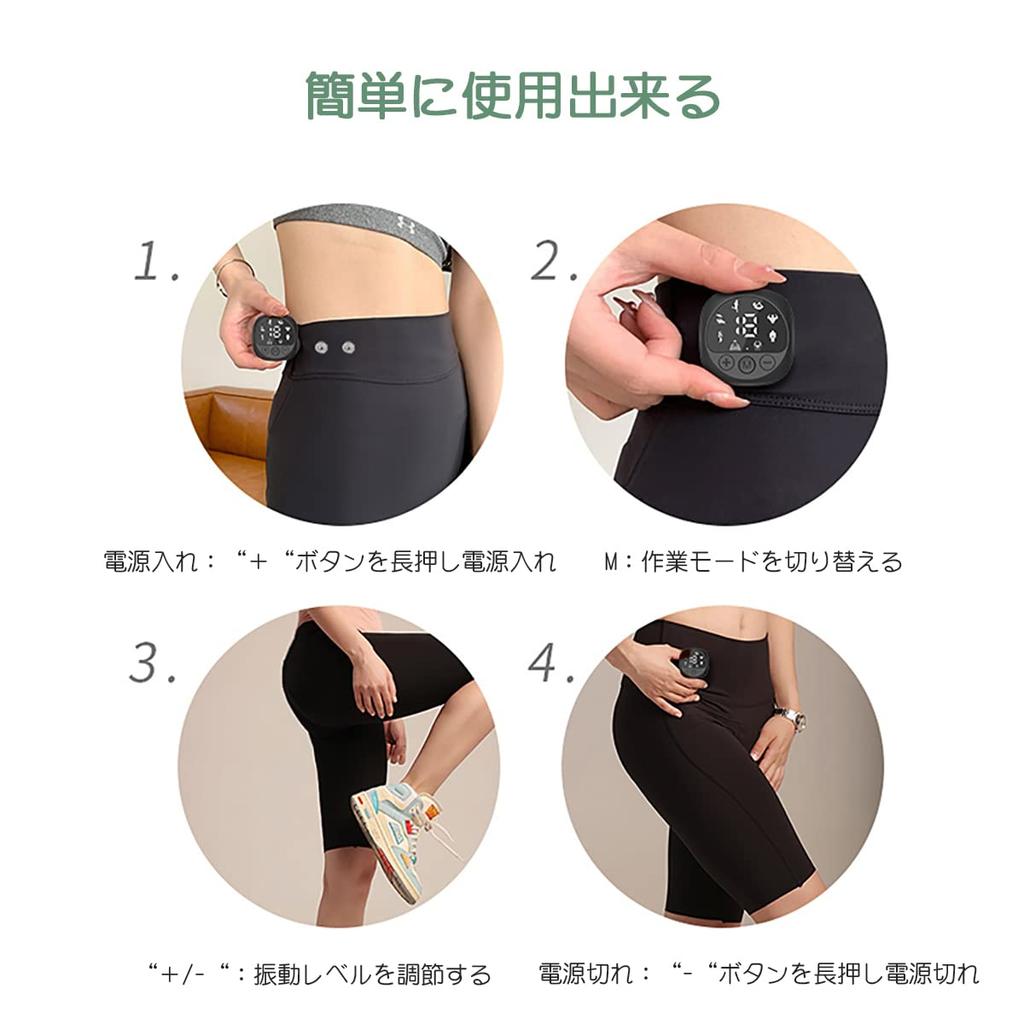 簡単に使用出来る

1.

2.

電源入れ：“+“ボタンを長押し電源入れ

M：作業モードを切り替える

3.

4.

“+/-“：振動レベルを調節する

電源切れ：“-“ボタンを長押し電源切れ