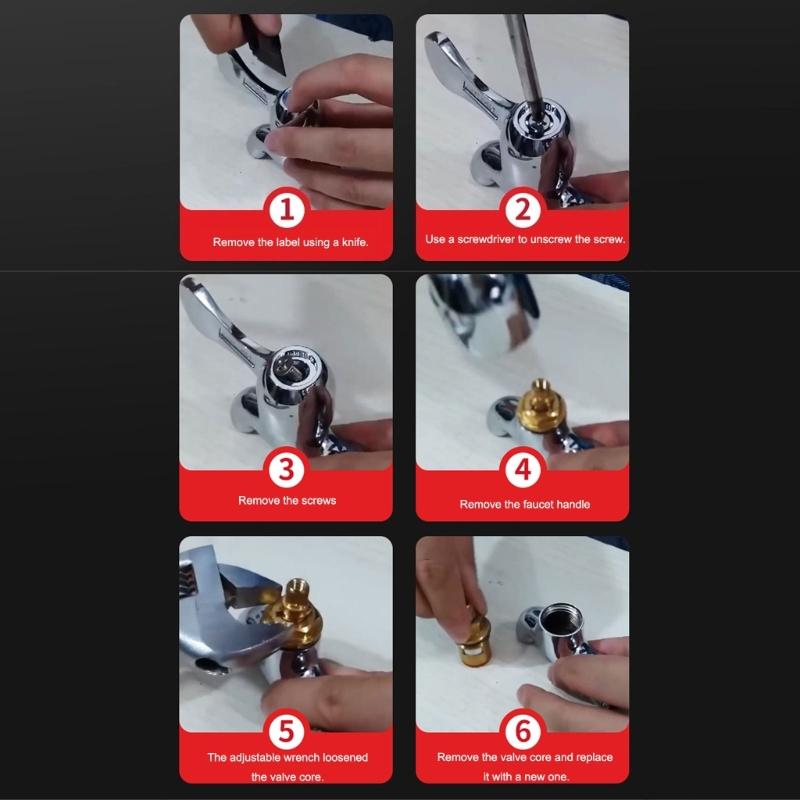 1
Remove the label using a knife.

2
Use a screwdriver to unscrew the screw.

3
Remove the screws

4
Remove the faucet handle

5
The adjustable wrench loosened the valve core.

6
Remove the valve core and replace it with a new one.