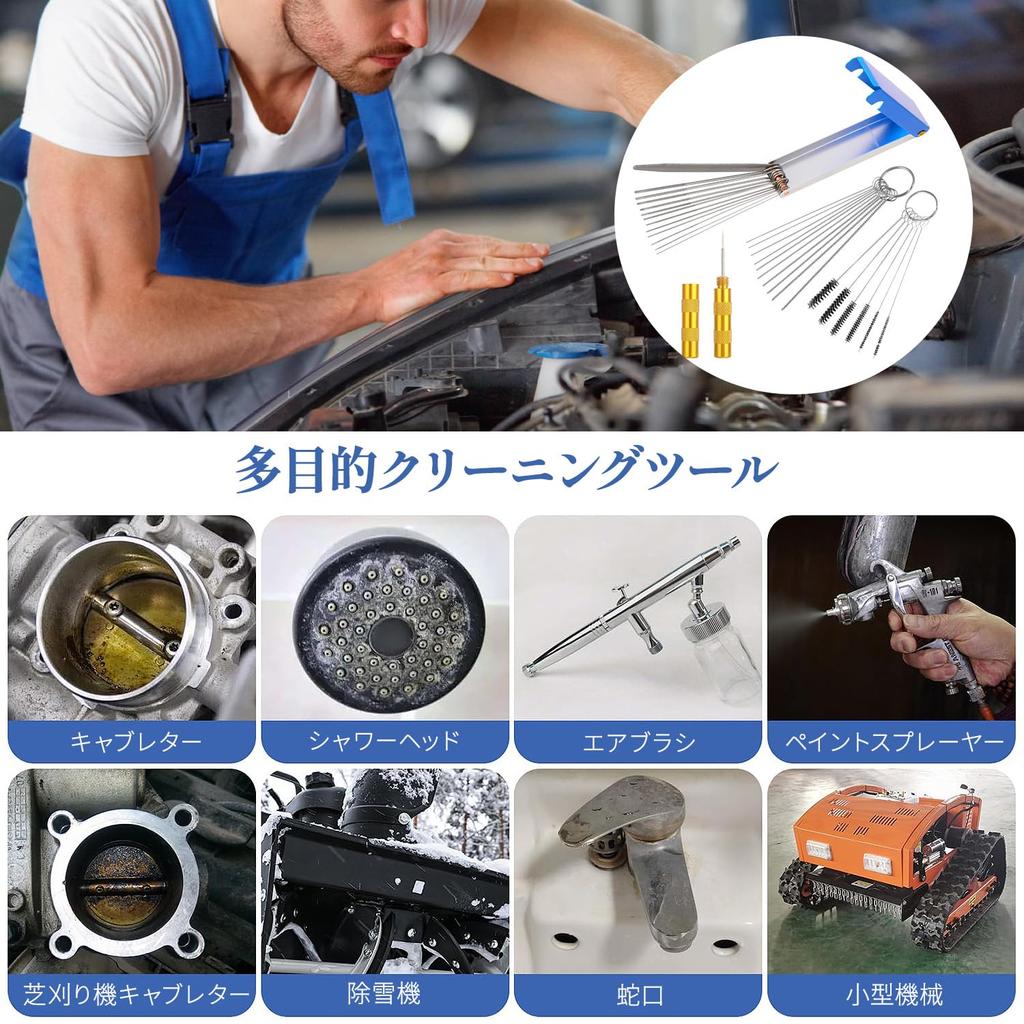 多目的クリーニングツール

キャブレター

シャワーヘッド

エアブラシ

ペイントスプレーヤー

芝刈り機キャブレター

除雪機

蛇口

小型機械