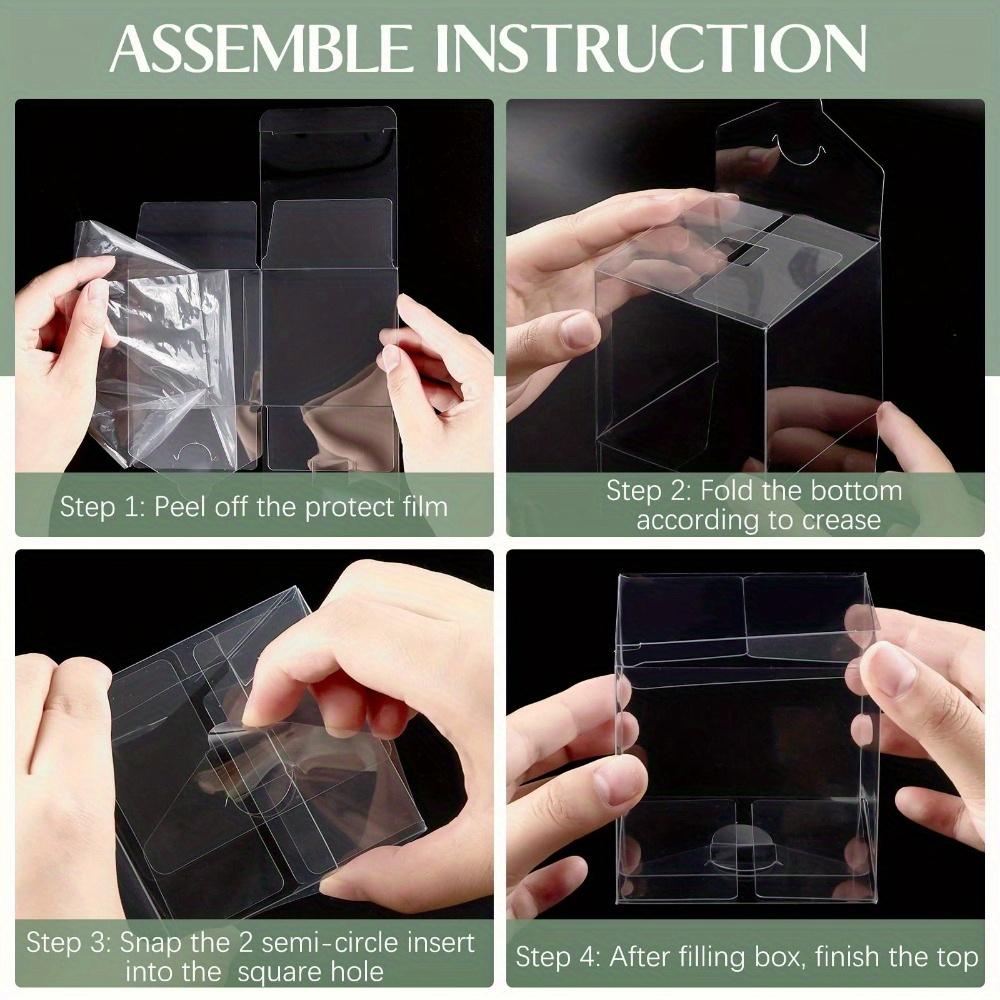 ASSEMBLE INSTRUCTION

Step 1: Peel off the protect film

Step 2: Fold the bottom according to crease

Step 3: Snap the 2 semi-circle insert into the square hole

Step 4: After filling box, finish the top