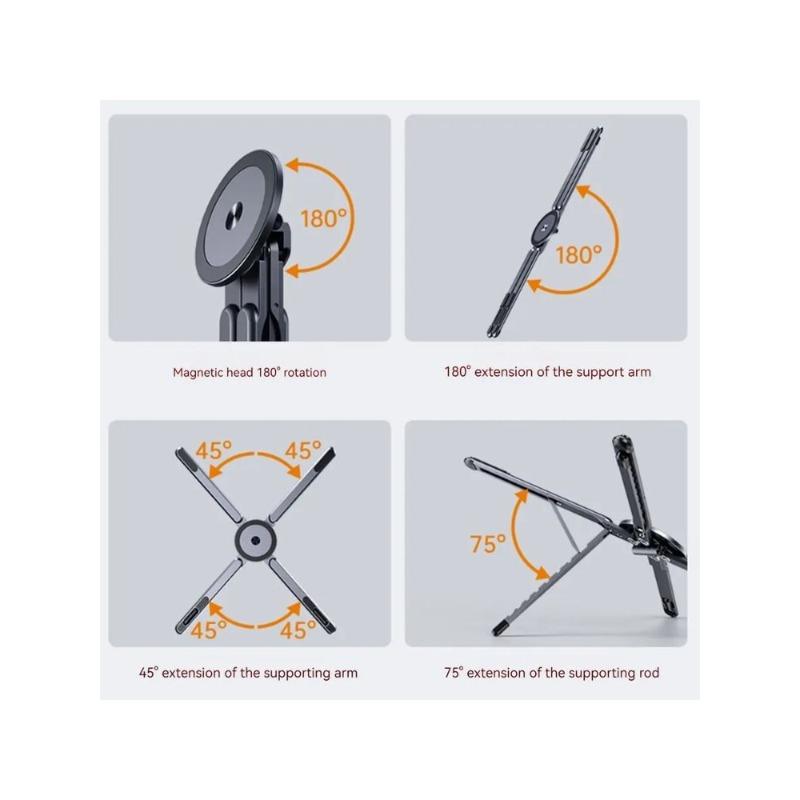 180°

Magnetic head 180° rotation

180°

180° extension of the support arm

45°

45°

45°

45°

45° extension of the supporting arm

75°

75° extension of the supporting rod