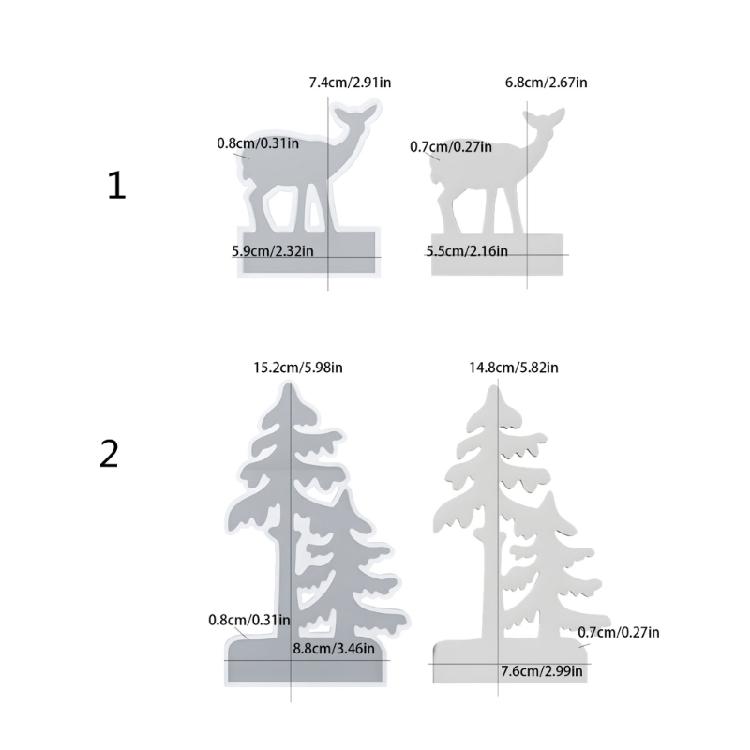 1

7.4cm/2.91in
0.8cm/0.31in
5.9cm/2.32in

6.8cm/2.67in
0.7cm/0.27in
5.5cm/2.16in

2

15.2cm/5.98in
0.8cm/0.31in
8.8cm/3.46in

14.8cm/5.82in
0.7cm/0.27in
7.6cm/2.99in