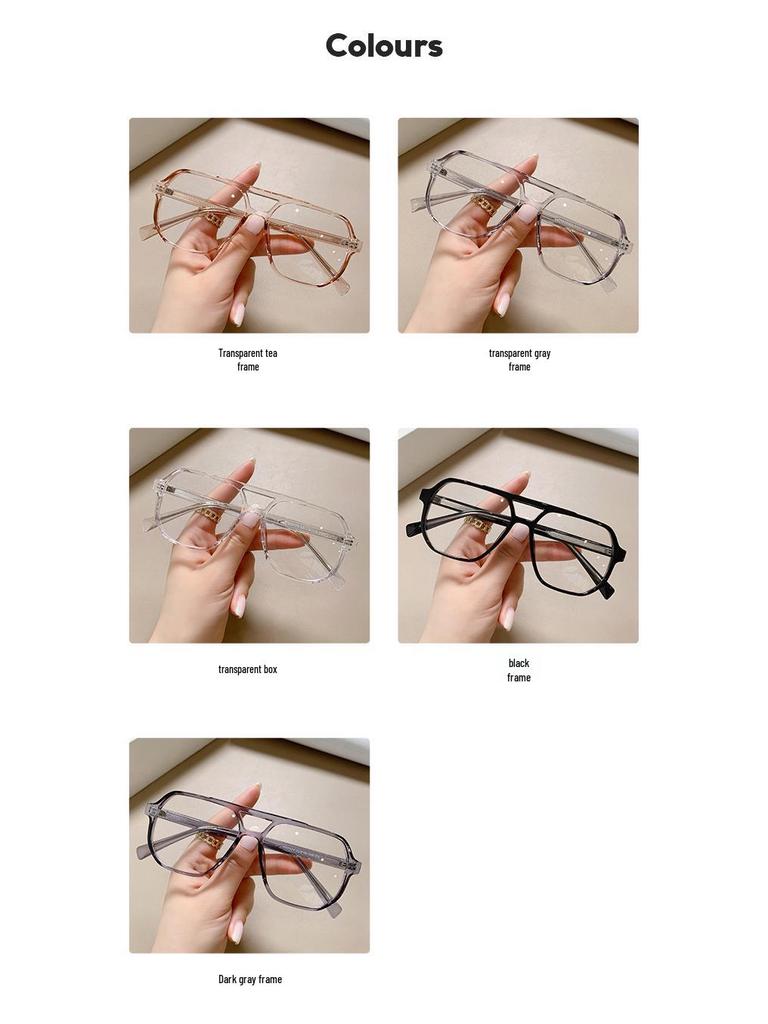 Colours

Transparent tea frame

transparent gray frame

transparent box

black frame

Dark gray frame