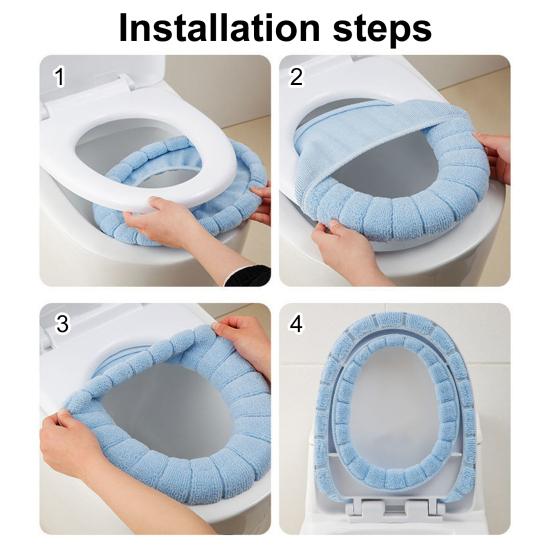 Installation steps

1

2

3

4