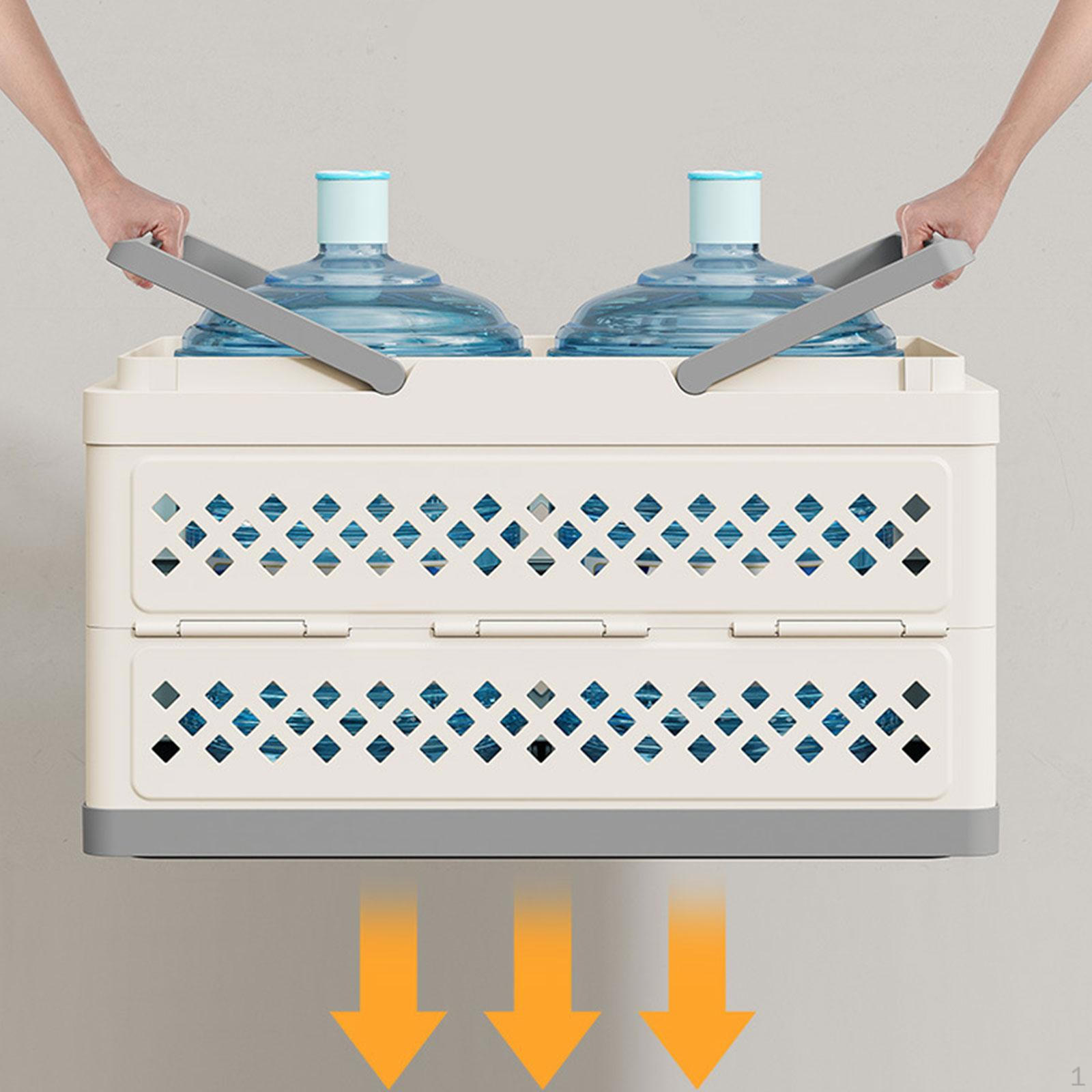 1