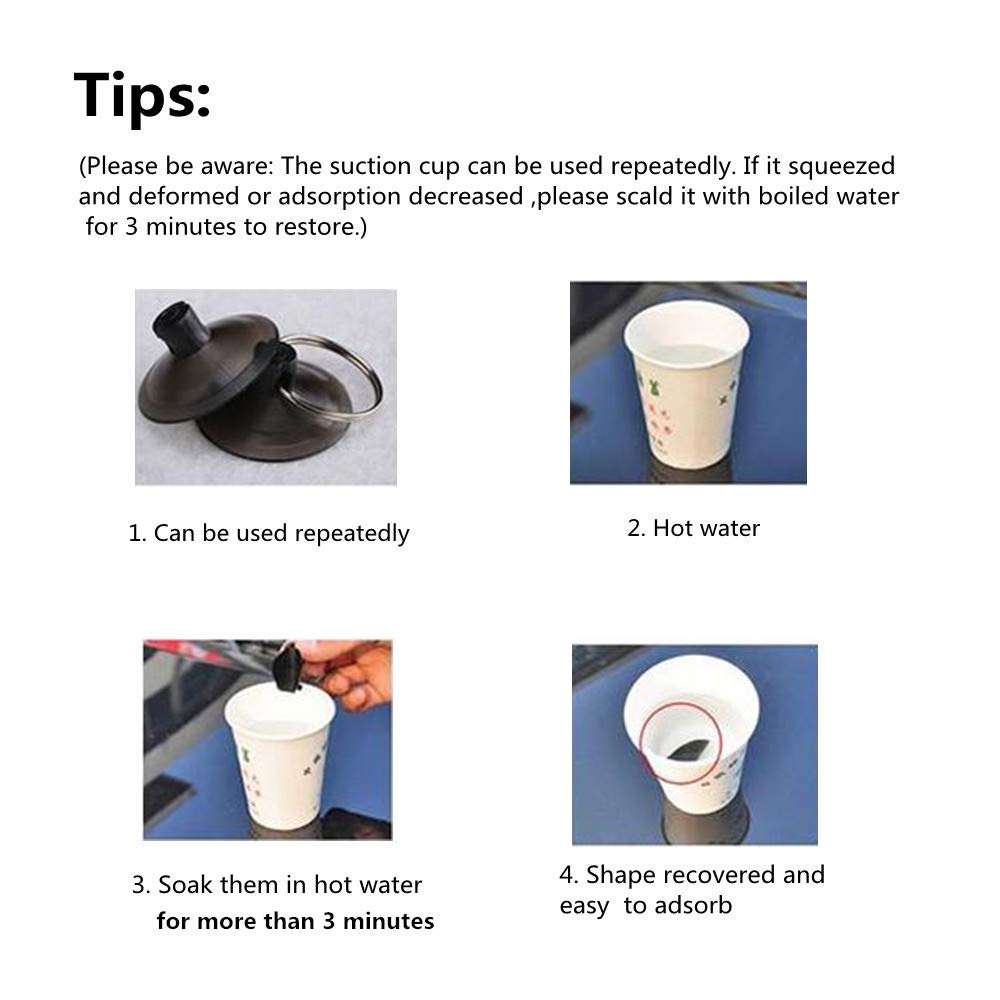 Tips:

(Please be aware: The suction cup can be used repeatedly. If it squeezed and deformed or adsorption decreased ,please scald it with boiled water for 3 minutes to restore.)

1. Can be used repeatedly

2. Hot water

3. Soak them in hot water for more than 3 minutes

4. Shape recovered and easy to adsorb