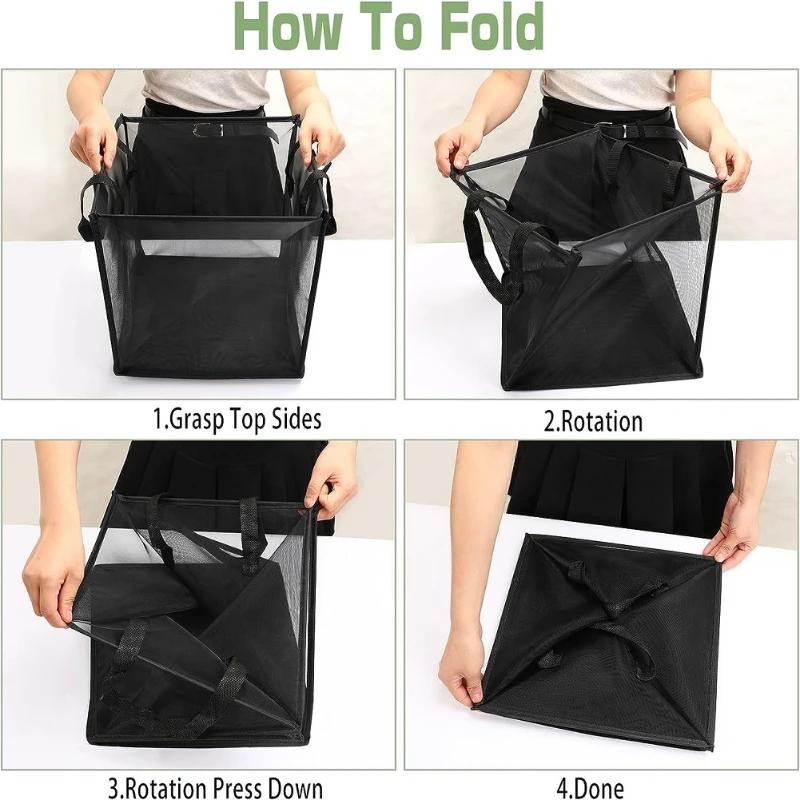 How To Fold

1.Grasp Top Sides

2.Rotation

3.Rotation Press Down

4.Done