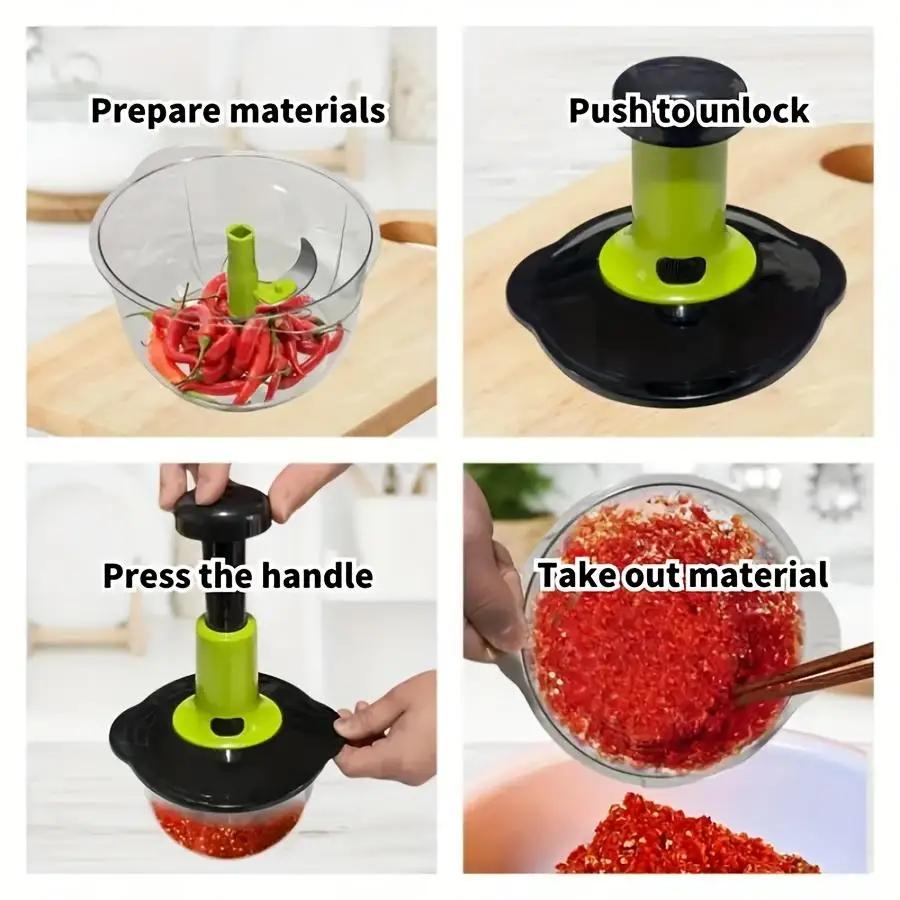 Prepare materials

Push to unlock

Press the handle

Take out material