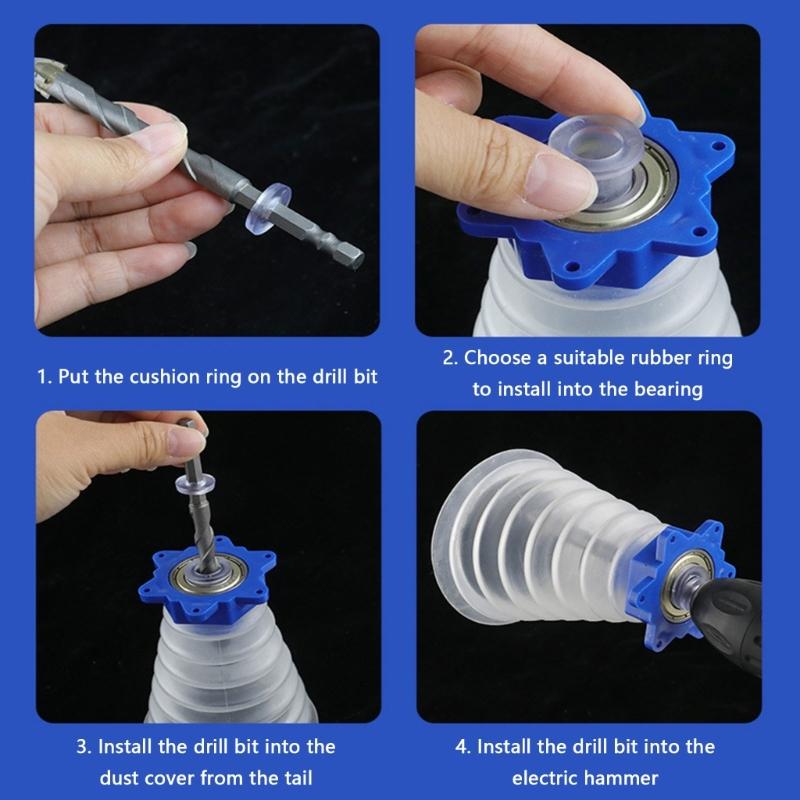 1. Put the cushion ring on the drill bit

2. Choose a suitable rubber ring to install into the bearing

3. Install the drill bit into the dust cover from the tail

4. Install the drill bit into the electric hammer