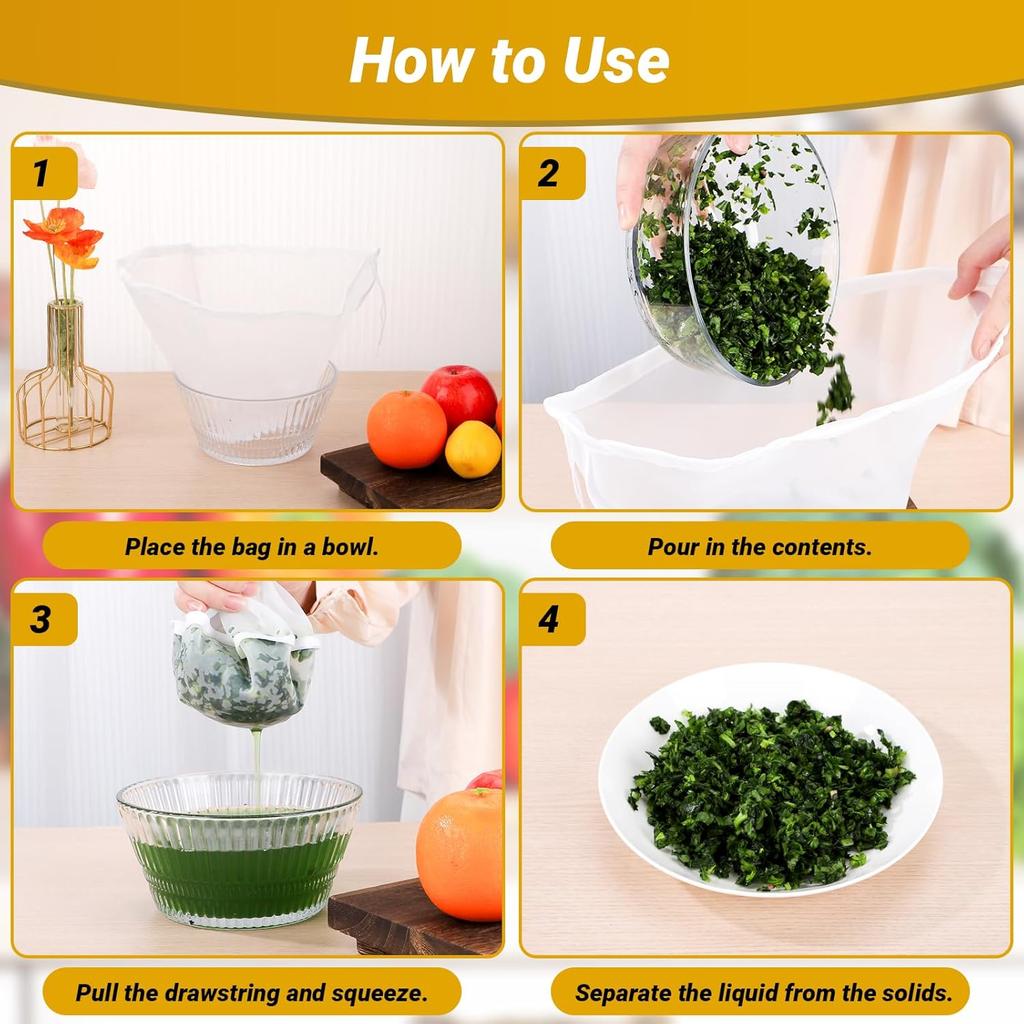 How to Use

1

Place the bag in a bowl.

2

Pour in the contents.

3

Pull the drawstring and squeeze.

4

Separate the liquid from the solids.