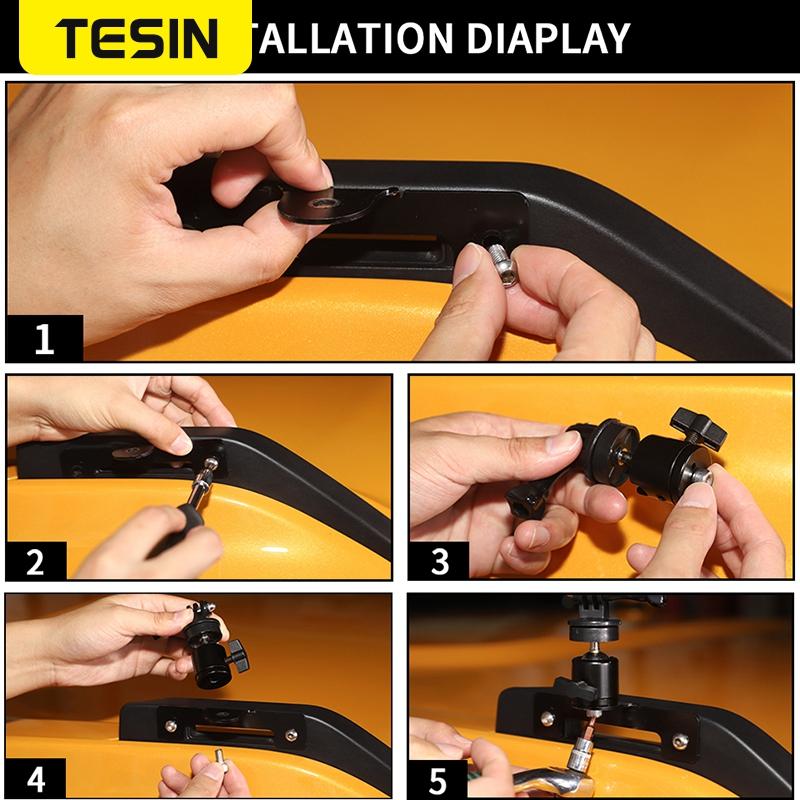 TESIN TALLATION DIAPLAY

1

2

3

4

5