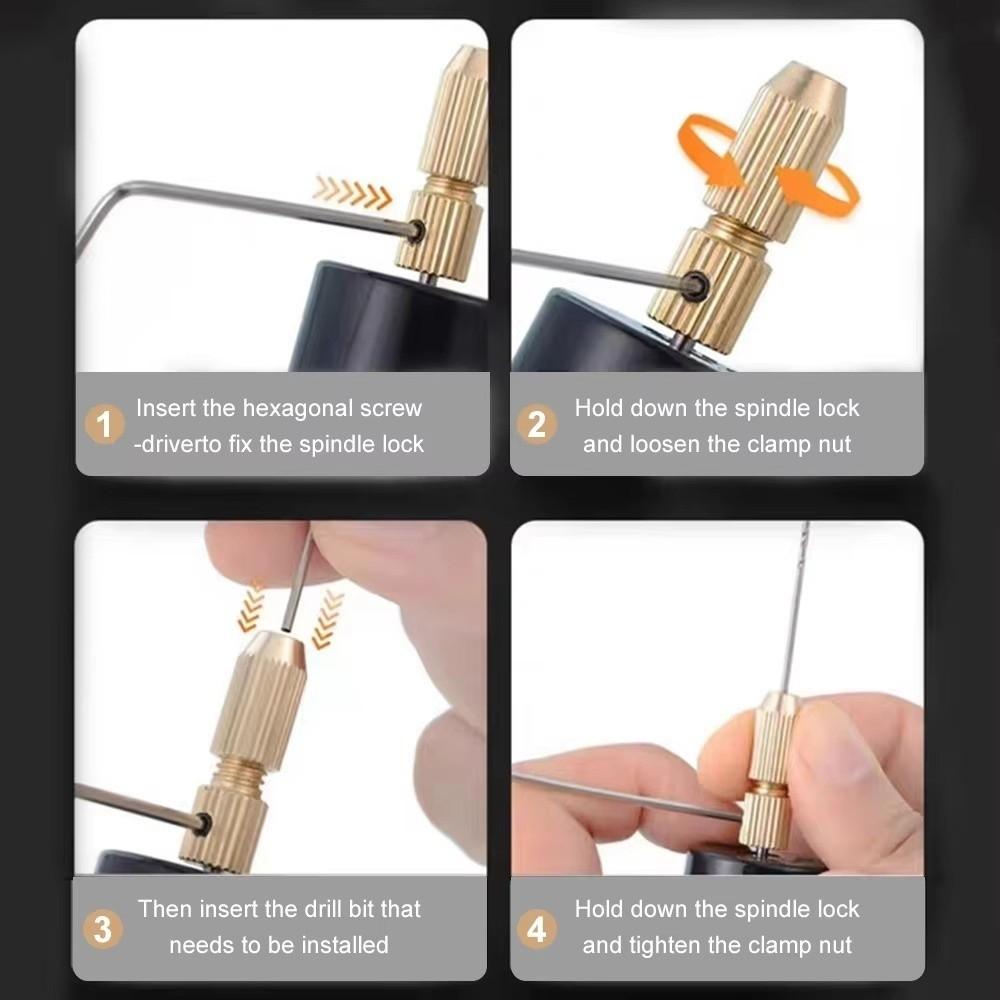 1 Insert the hexagonal screw -driverto fix the spindle lock

2 Hold down the spindle lock and loosen the clamp nut

3 Then insert the drill bit that needs to be installed

4 Hold down the spindle lock and tighten the clamp nut